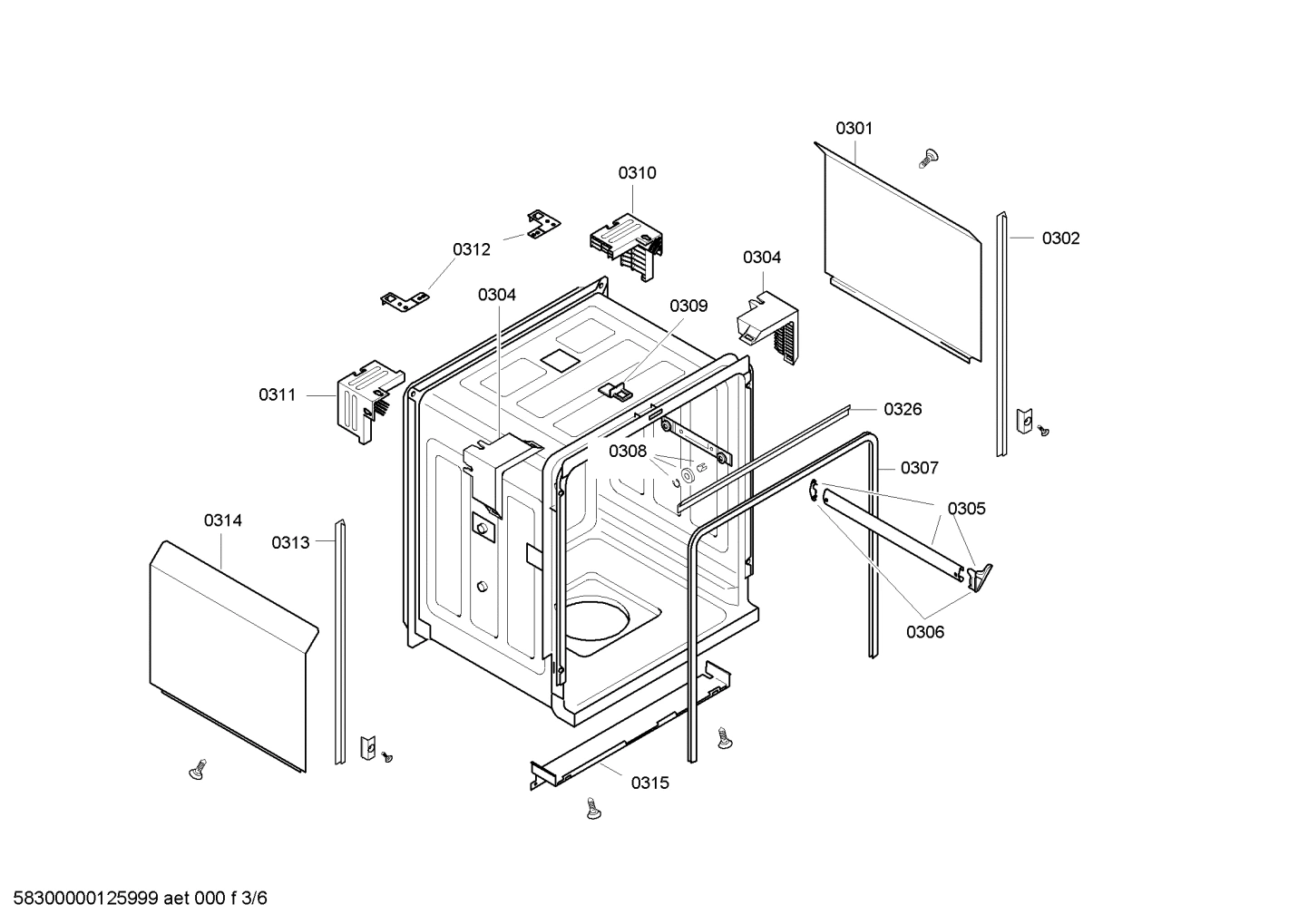 0301
0310
0302
0312
0304
0304
0309
0311
0326
0308
0307
0305
0314
0313
0306
0315
58300000125999 aet 000 f 3/6