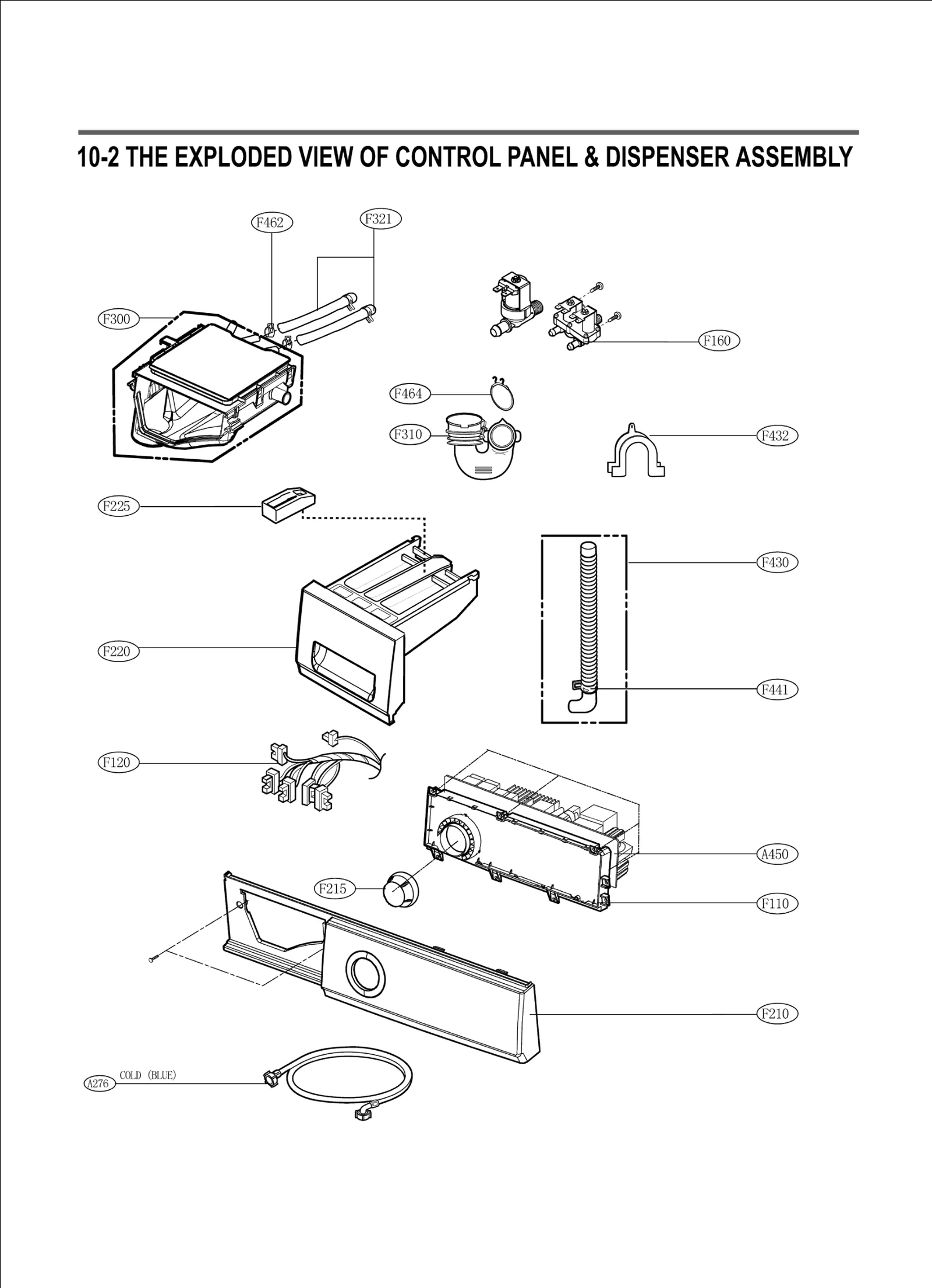 10-2 THE EXPLODED VIEW OF CONTROL PANEL & DISPENSER ASSEMBLY

F462
F321
F300
F160
F464
F310
F432
F225
F430
F220
F441
F120
A450
F215
F110
F210
A276
COLD (BLUE)