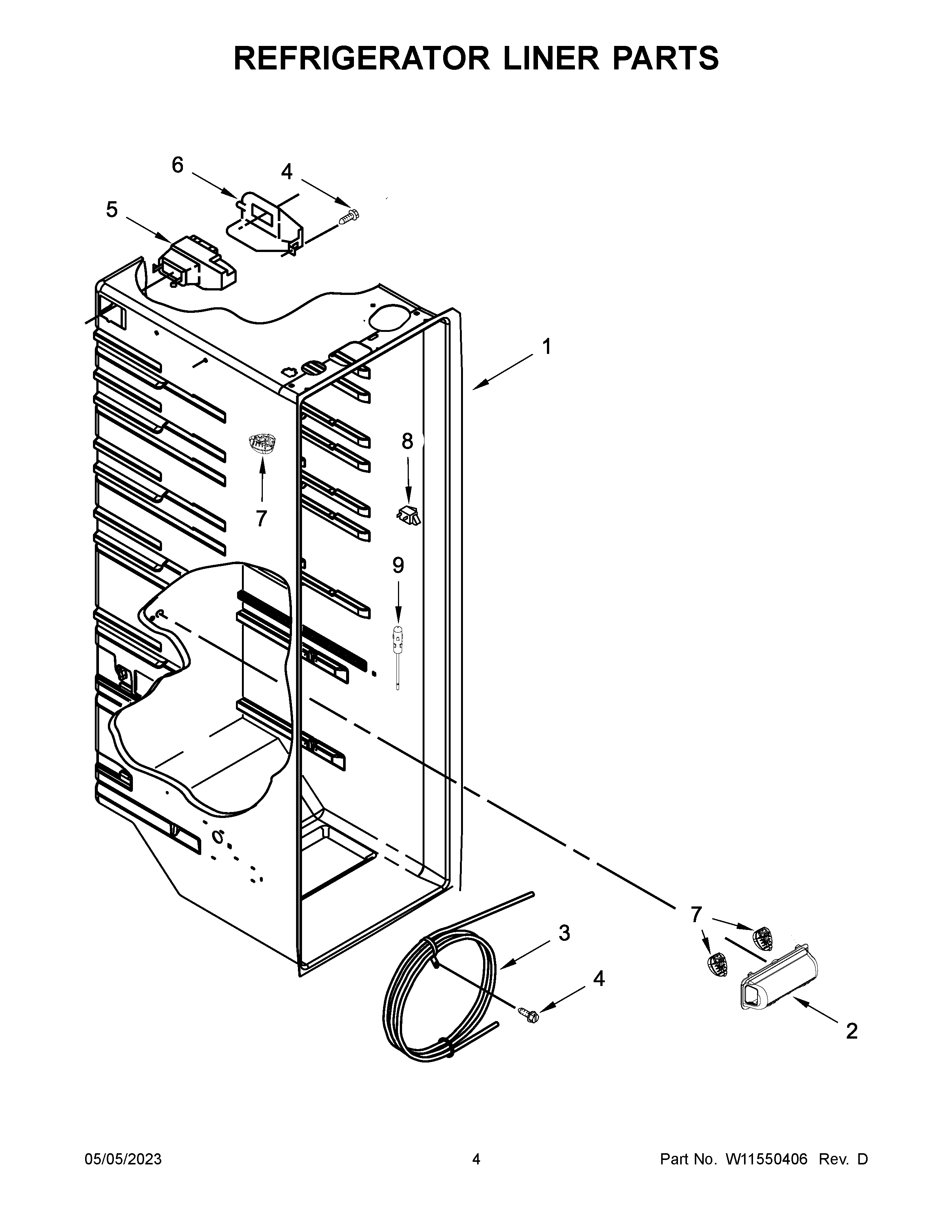 REFRIGERATOR LINER PARTS

6
4
5
1
8
7
9
7
3
4
2

05/05/2023
4
Part No. W11550406 Rev. D