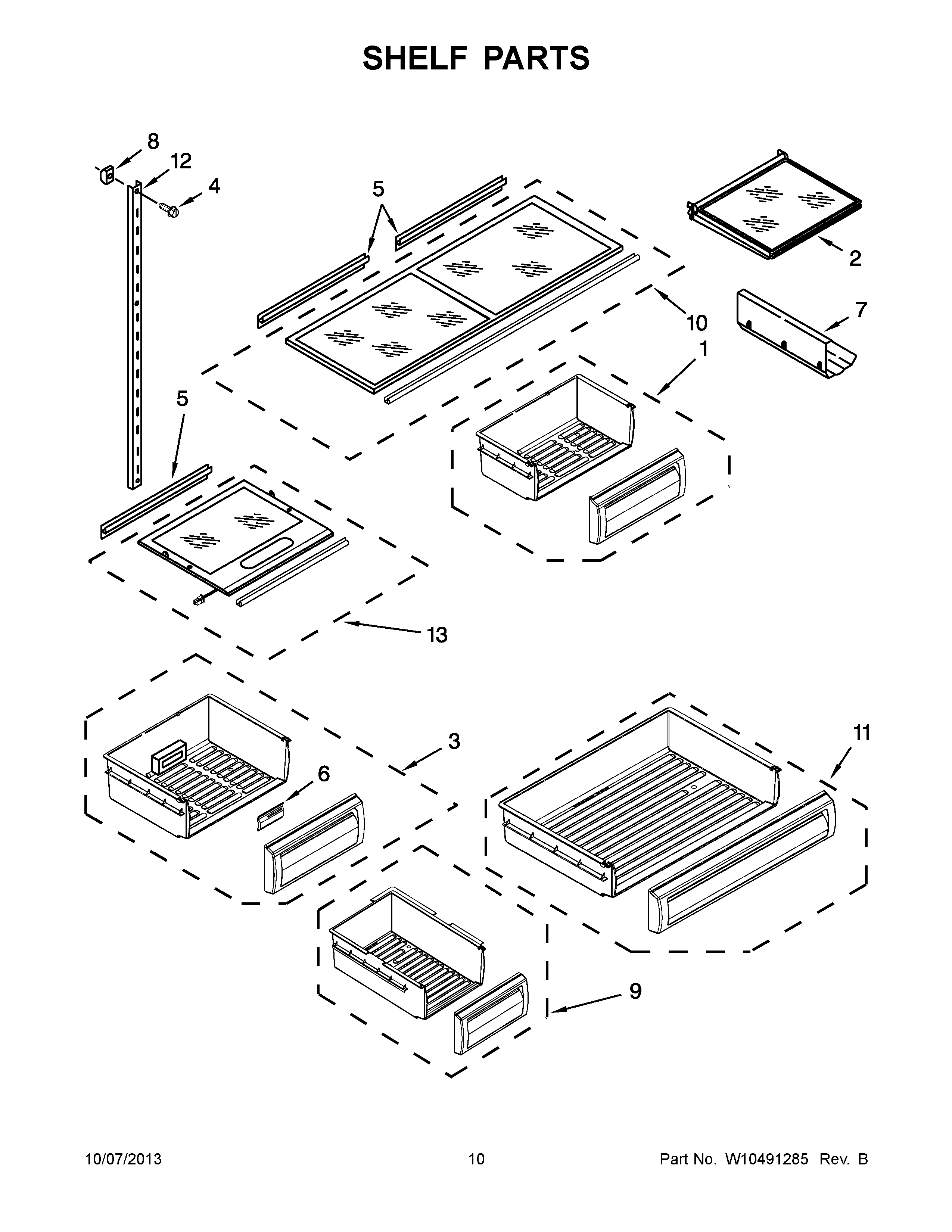 SHELF PARTS

8
12
4
5
2
7
10
1
5
13
3
6
11
9

10/07/2013
10
Part No. W10491285 Rev. B