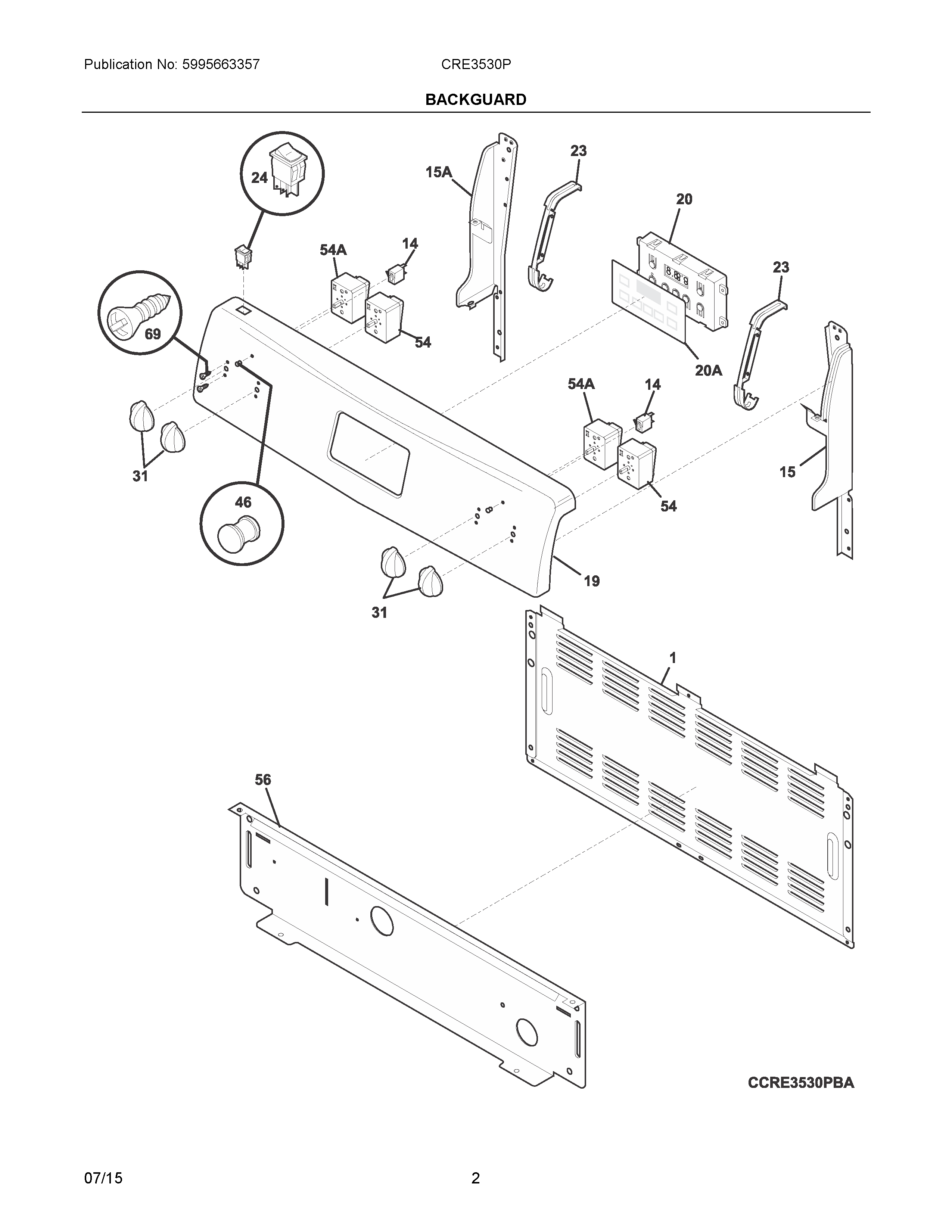 Publication No: 5995663357

CRE3530P

BACKGUARD

24

15A

23

20

54A

14

23

69

54

20A

54A

14

31

15

46

54

19

31

1

56

CCRE3530PBA

07/15

2