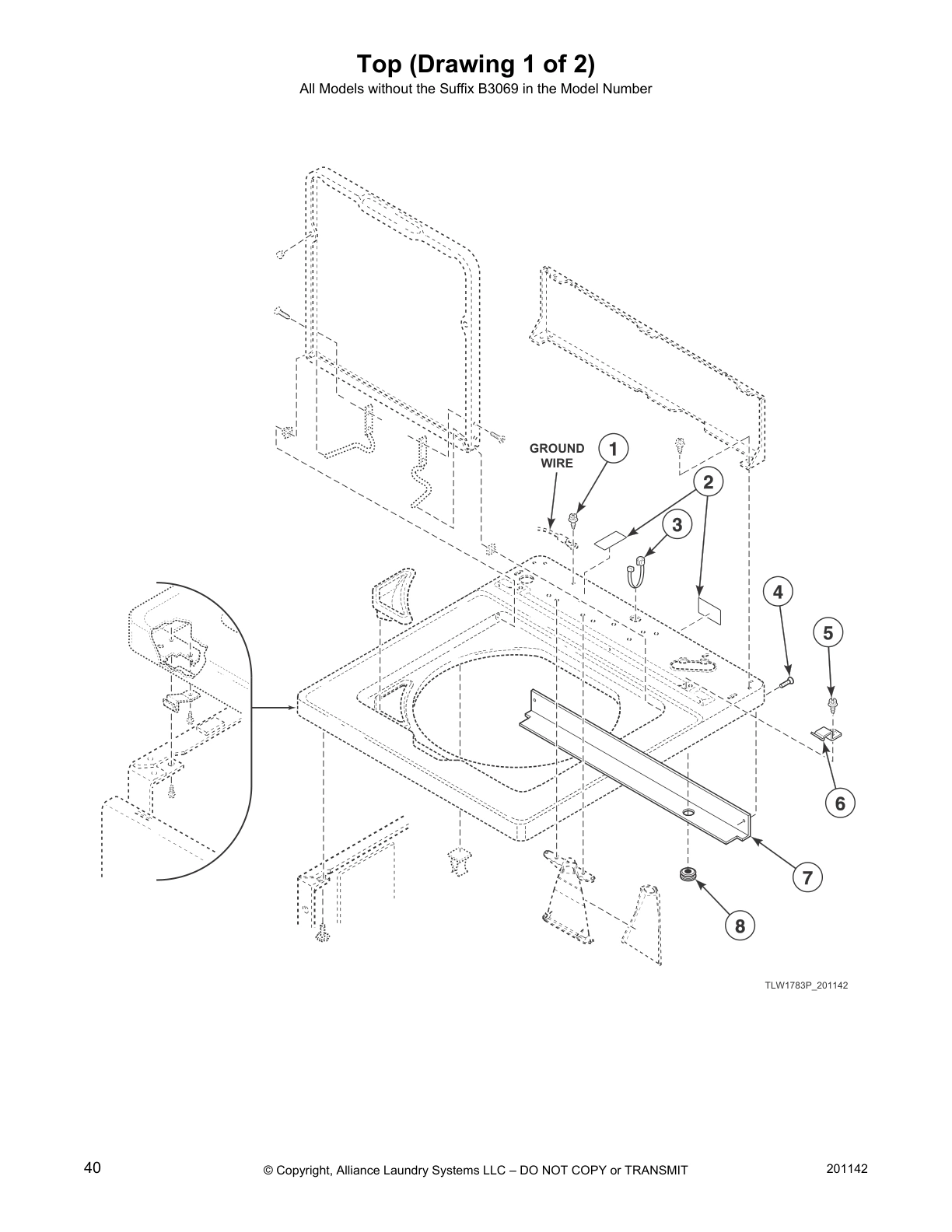 Top (Drawing 1 of 2)

All Models without the Suffix B3069 in the Model Number

GROUND WIRE

1

2

3

4

5

6

7

8

TLW1783P_201142

40

© Copyright, Alliance Laundry Systems LLC – DO NOT COPY or TRANSMIT

201142