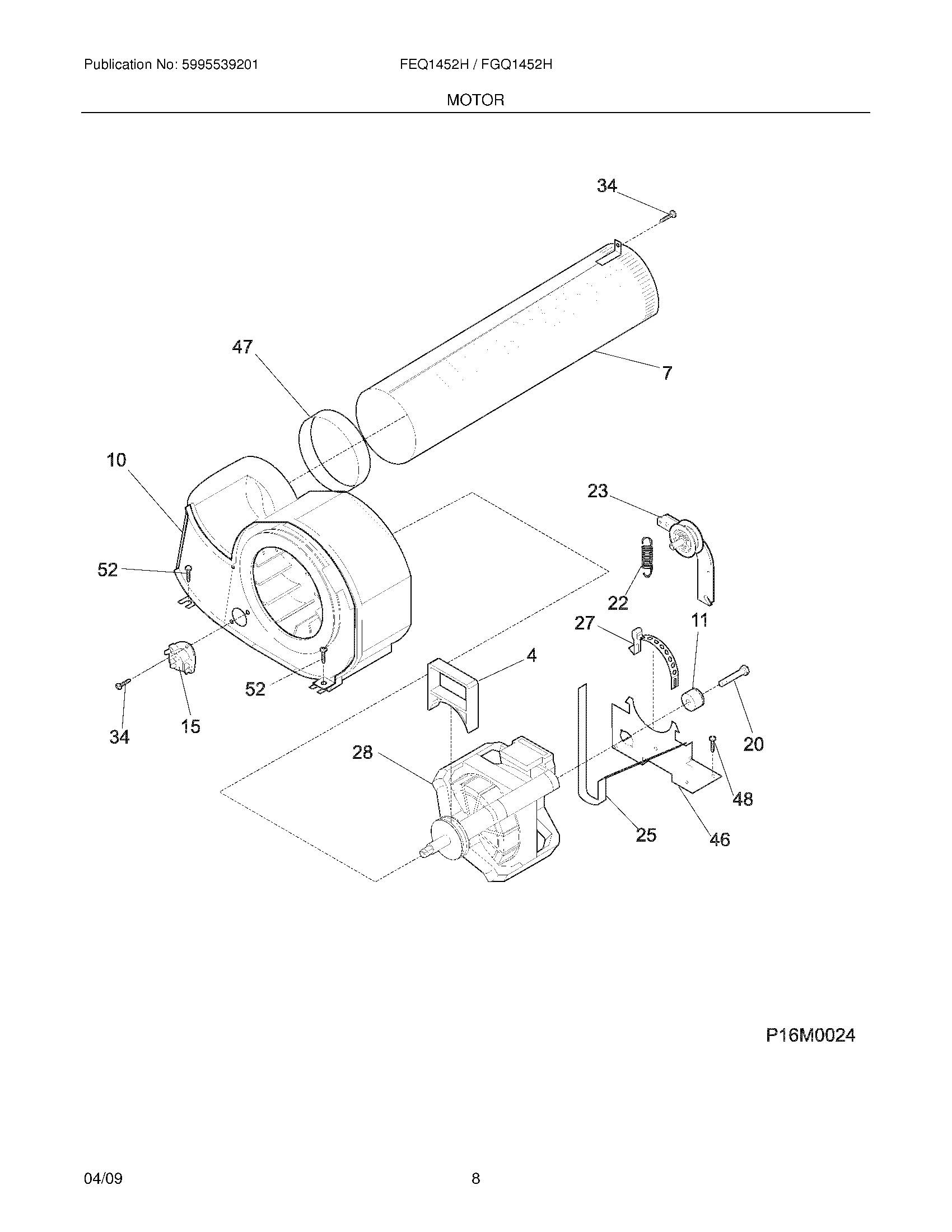 Publication No: 5995539201

FEQ1452H / FGQ1452H

MOTOR

34

47

7

10

23

52

22

27

11

4

52

34

15

20

28

48

25

46

P16M0024

04/09

8