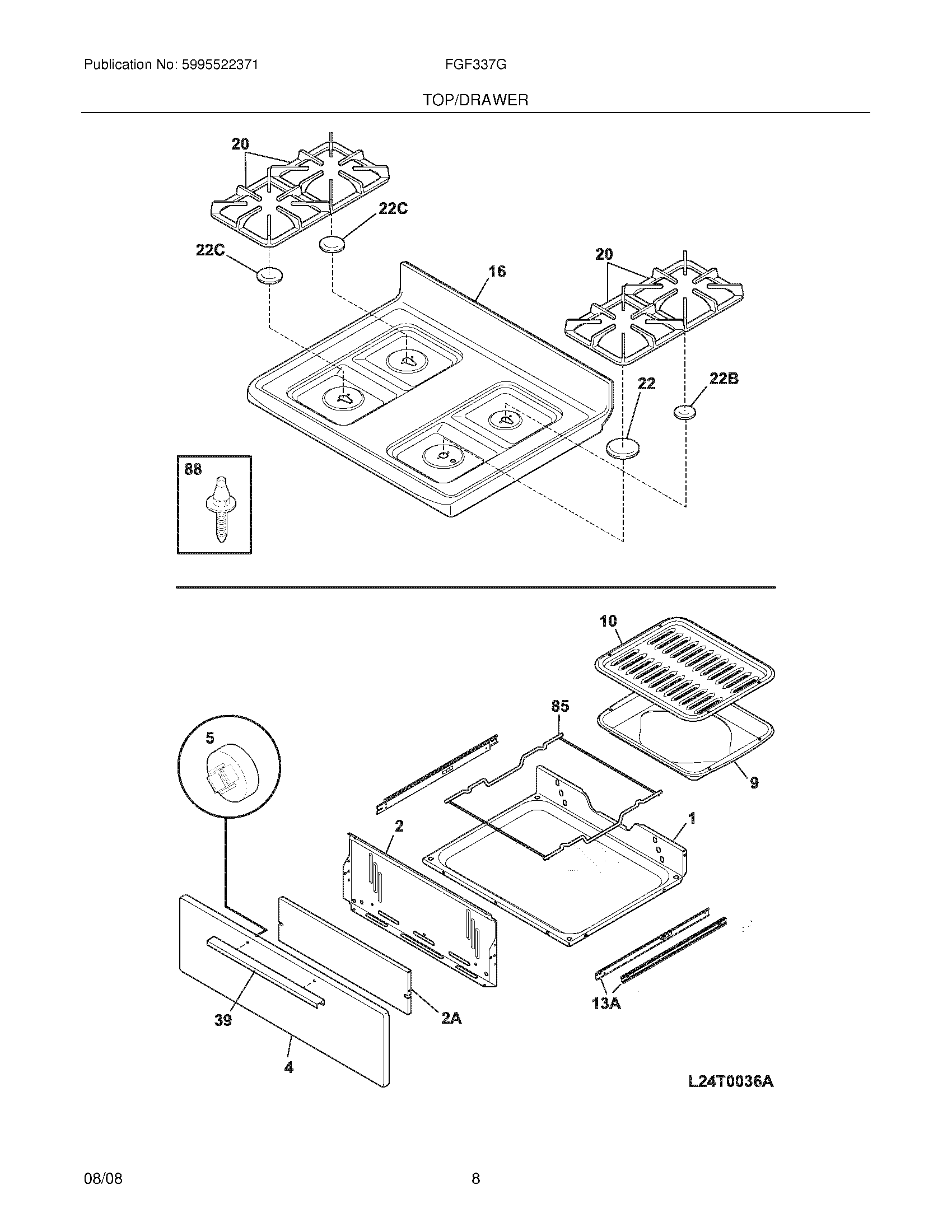 Publication No: 5995522371

FGF337G

TOP/DRAWER

20

22C

22C

16

20

22

22B

88

10

85

5

9

2

1

39

2A

13A

4

L24T0036A

08/08

8