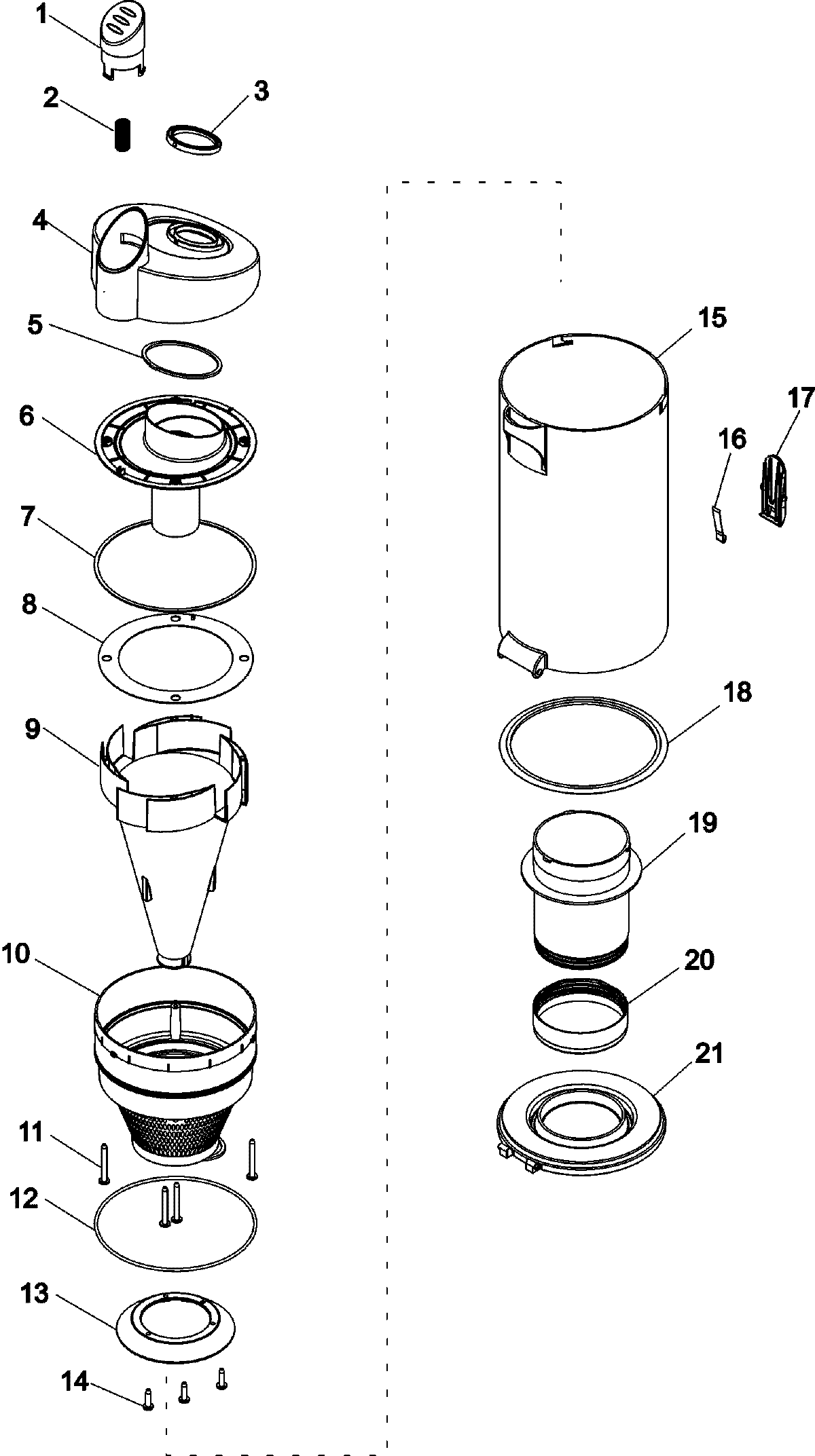 1
2
3
4
5
6
7
8
9
10
11
12
13
14
15
16
17
18
19
20
21