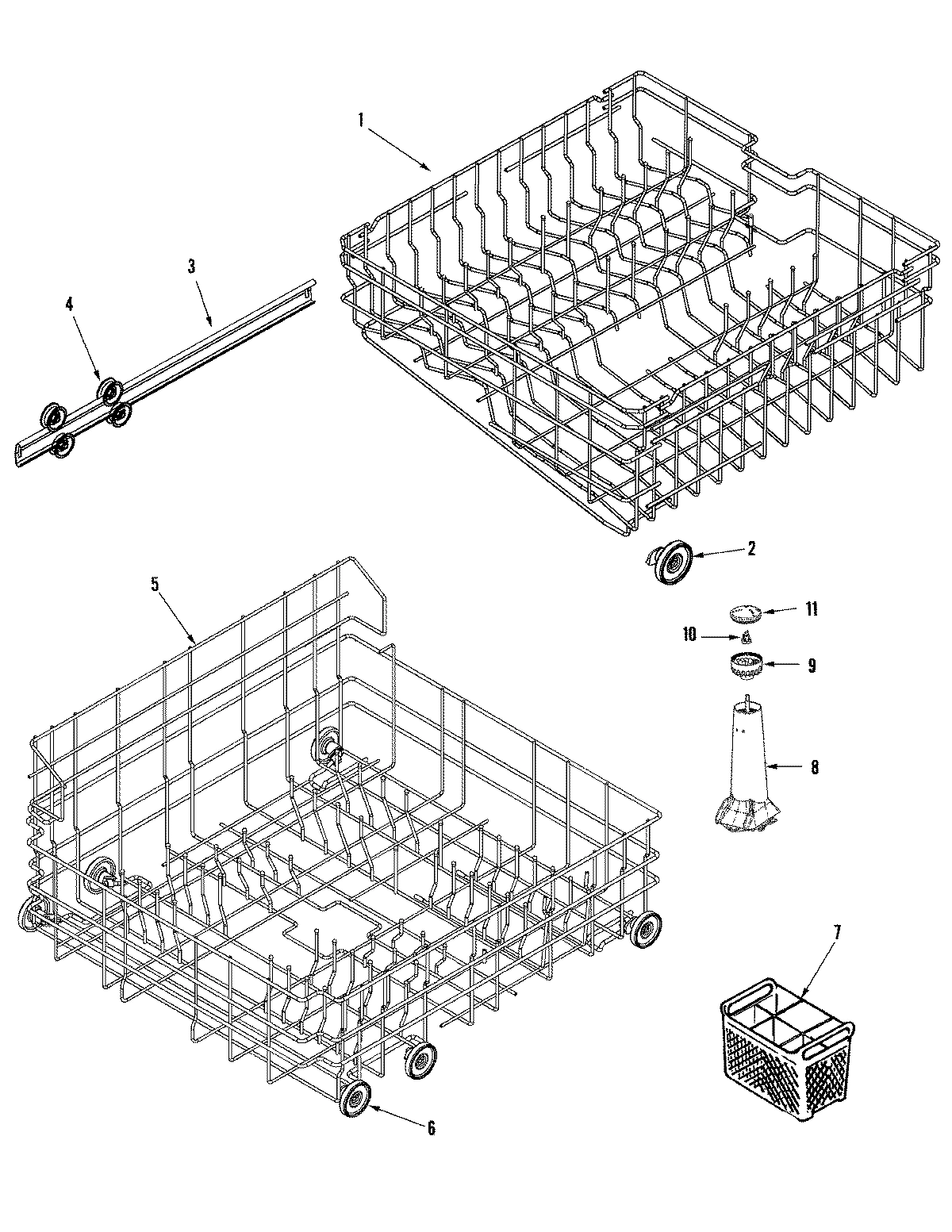 1
3
4
2
5
11
10
9
8
7
6