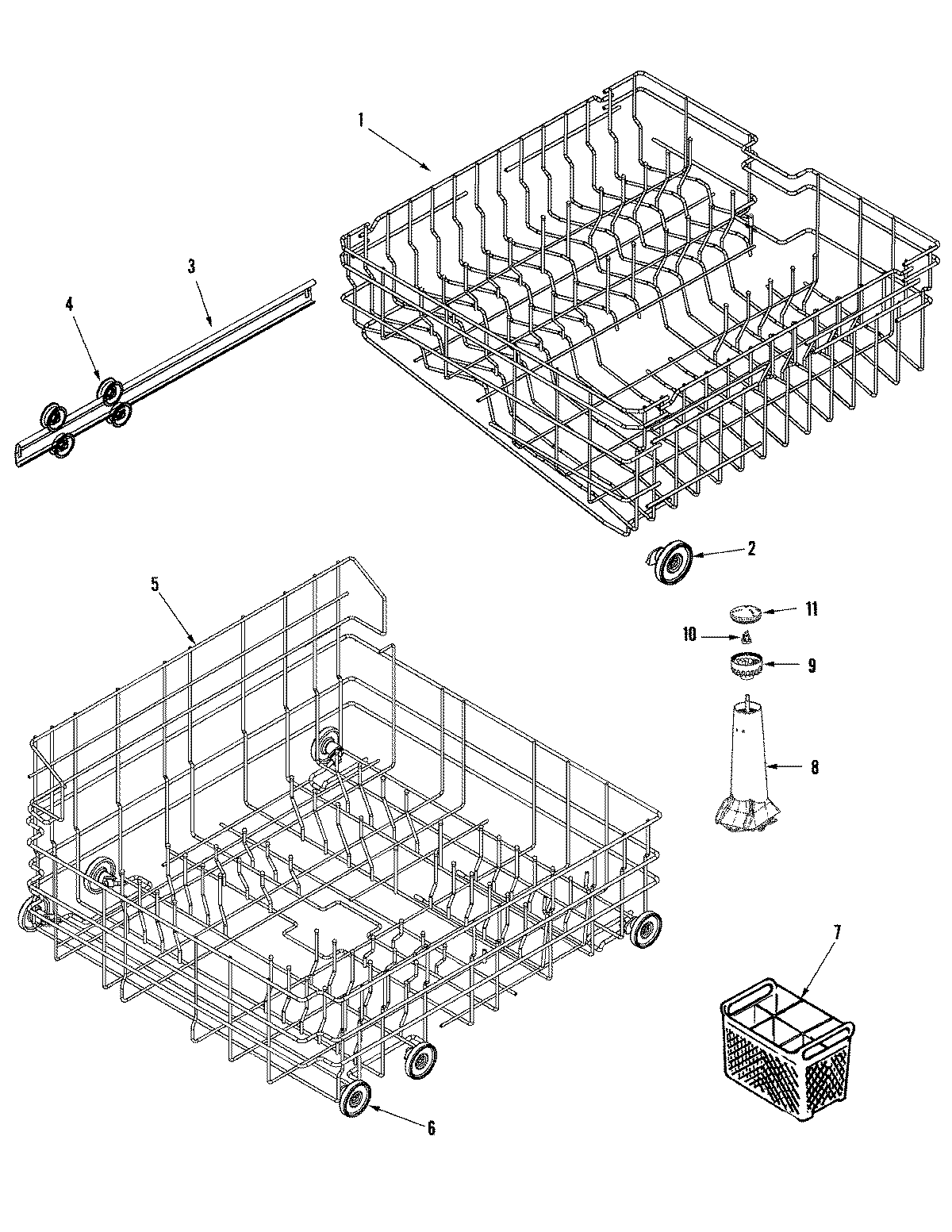 1
3
4
2
5
11
10
9
8
7
6