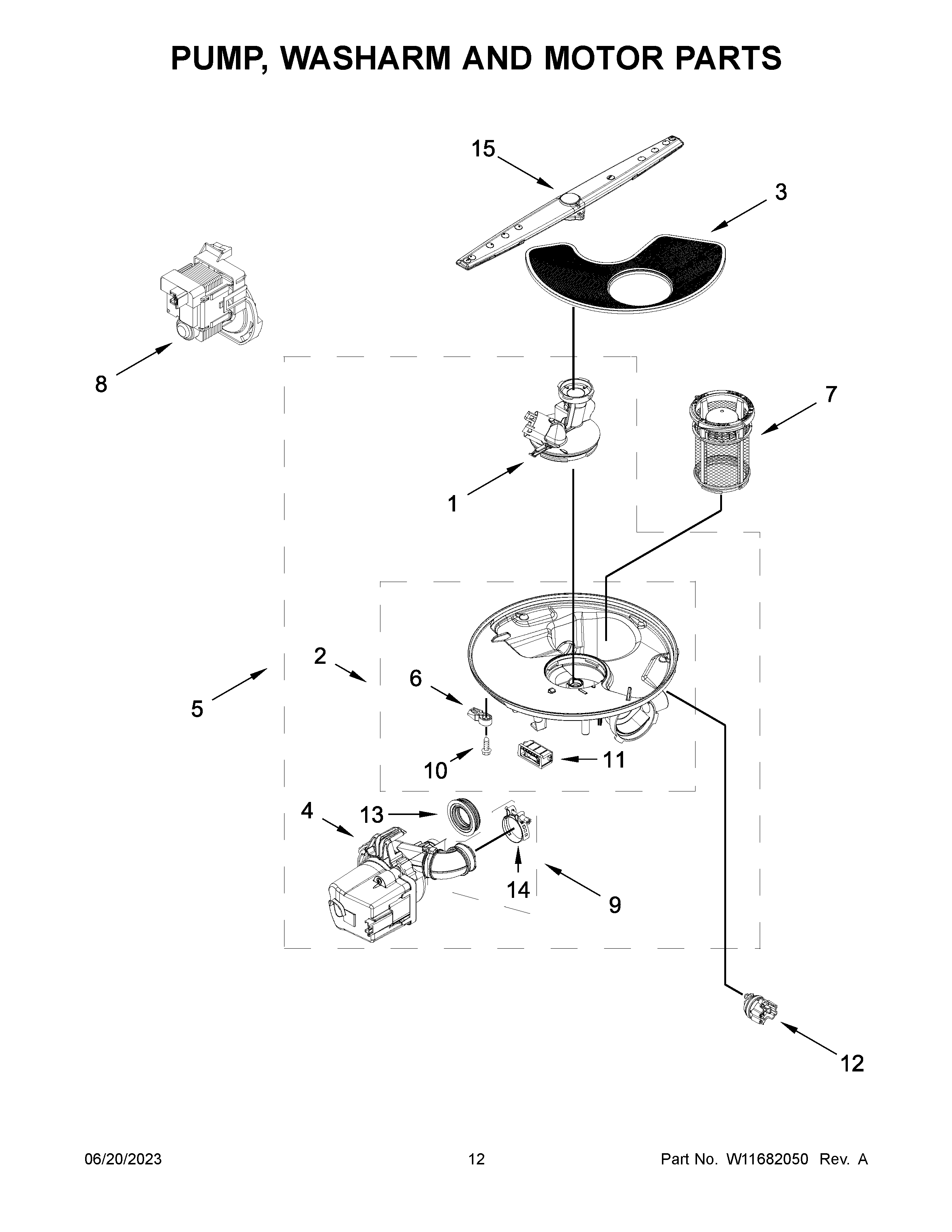 PUMP, WASHARM AND MOTOR PARTS

15

3

8

7

1

2

5

6

10

11

4

13

14

9

12

06/20/2023

12

Part No. W11682050 Rev. A