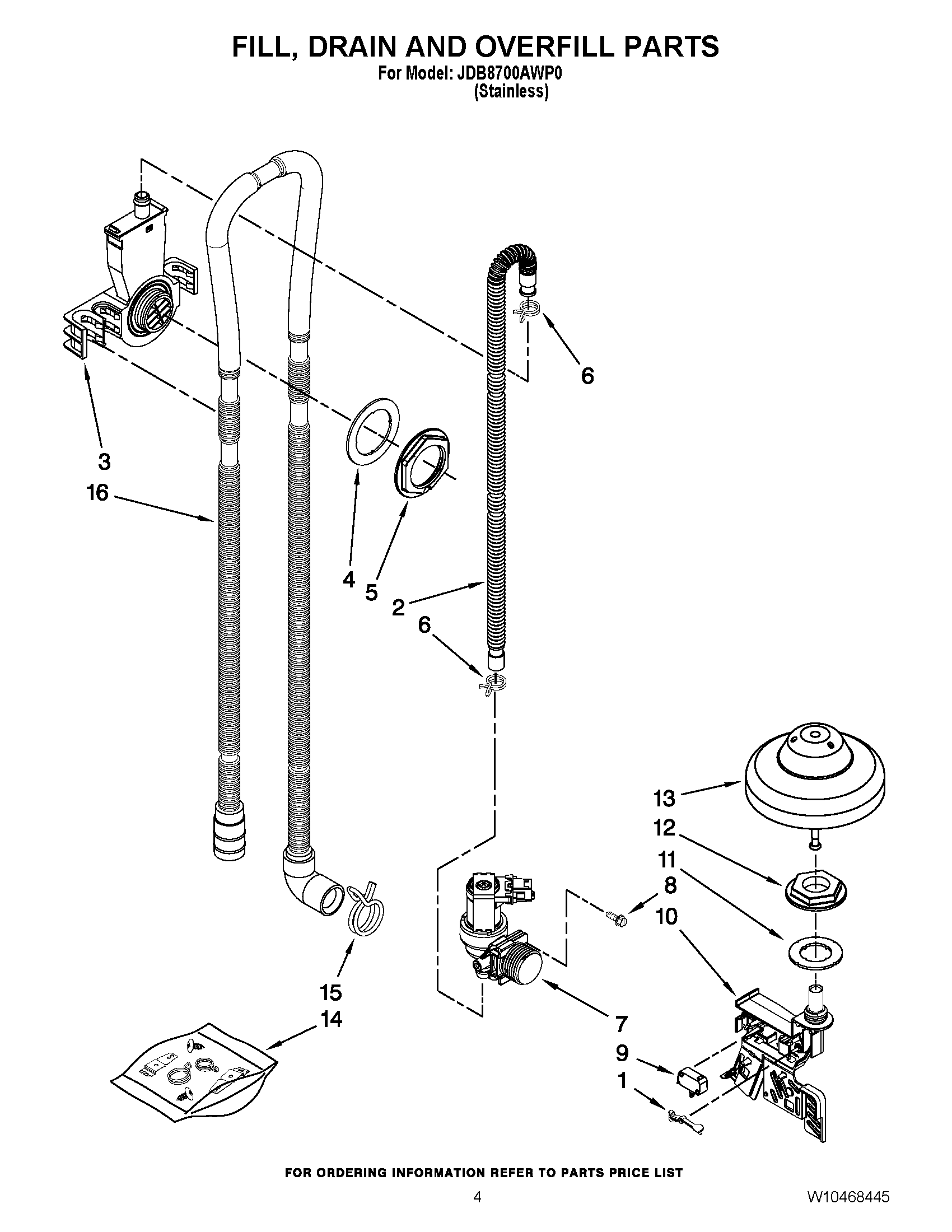 FILL, DRAIN AND OVERFILL PARTS
For Model: JDB8700AWP0
(Stainless)

6
3
16
4
5
2
6
13
12
11
8
10
15
14
7
9
1

FOR ORDERING INFORMATION REFER TO PARTS PRICE LIST

4

W10468445