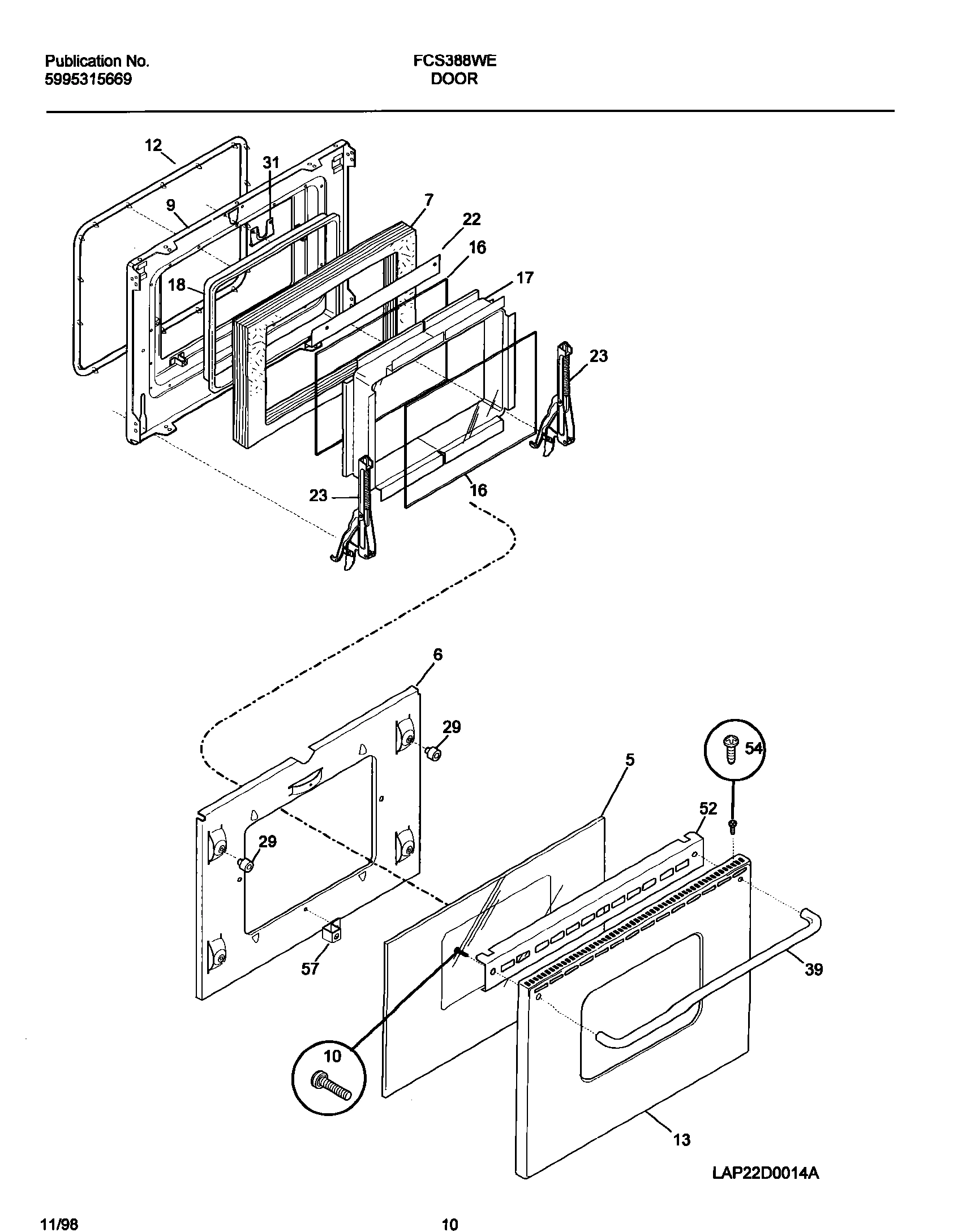 Publication No.
5995315669

FCS388WE
DOOR

12
31
9
7
22
16
18
17
23
23
16

6
29
5
54
52
29
57
39
10
13

LAP22D0014A

11/98

10