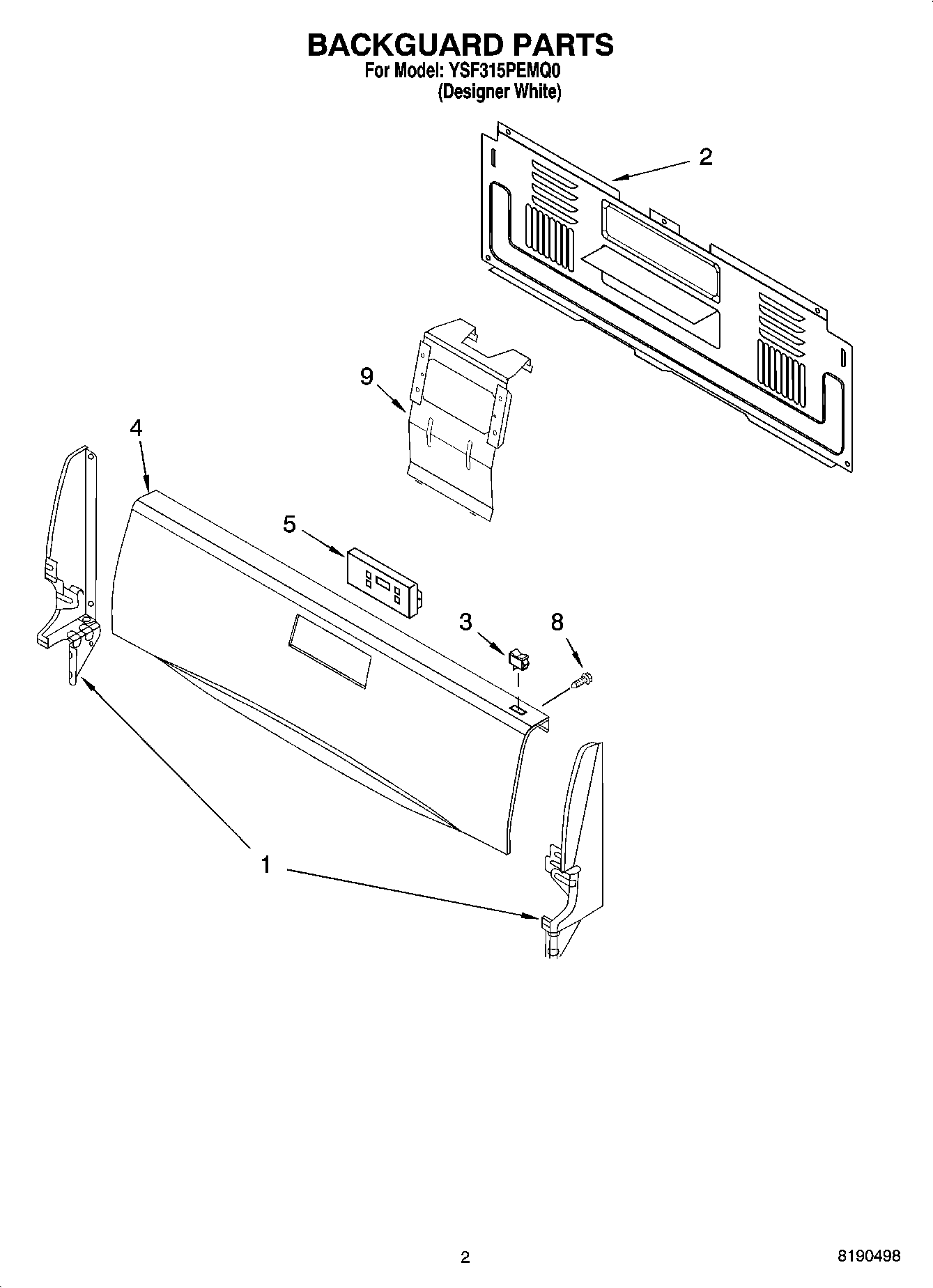 BACKGUARD PARTS
For Model: YSF315PEMQ0
(Designer White)

2

9

4

5

3

8

1

2

8190498