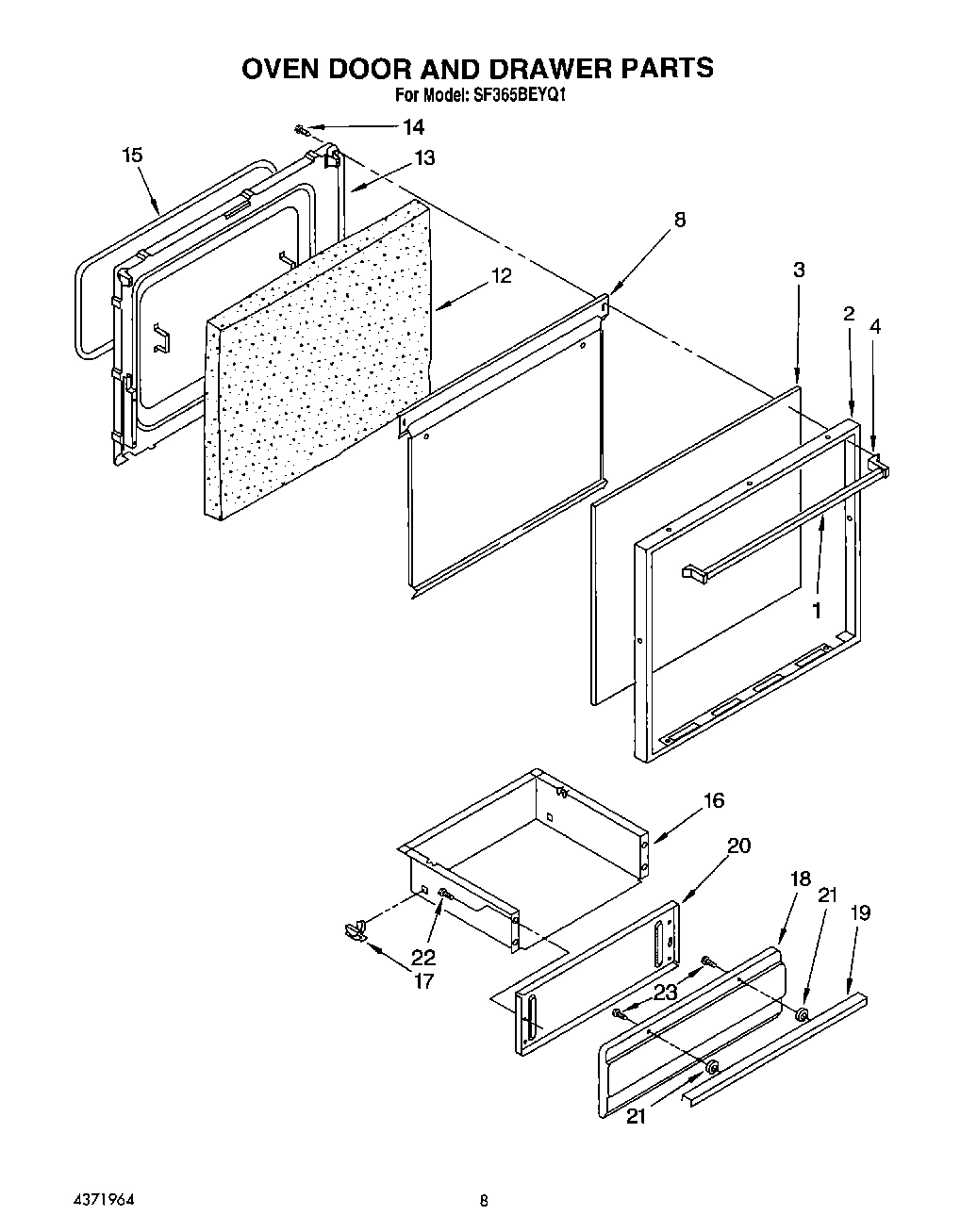 OVEN DOOR AND DRAWER PARTS
For Model: SF365BEYQ1

14
15
13
8
12
3
2
4
1
16
20
18
21
19
22
17
23
21

4371964
8