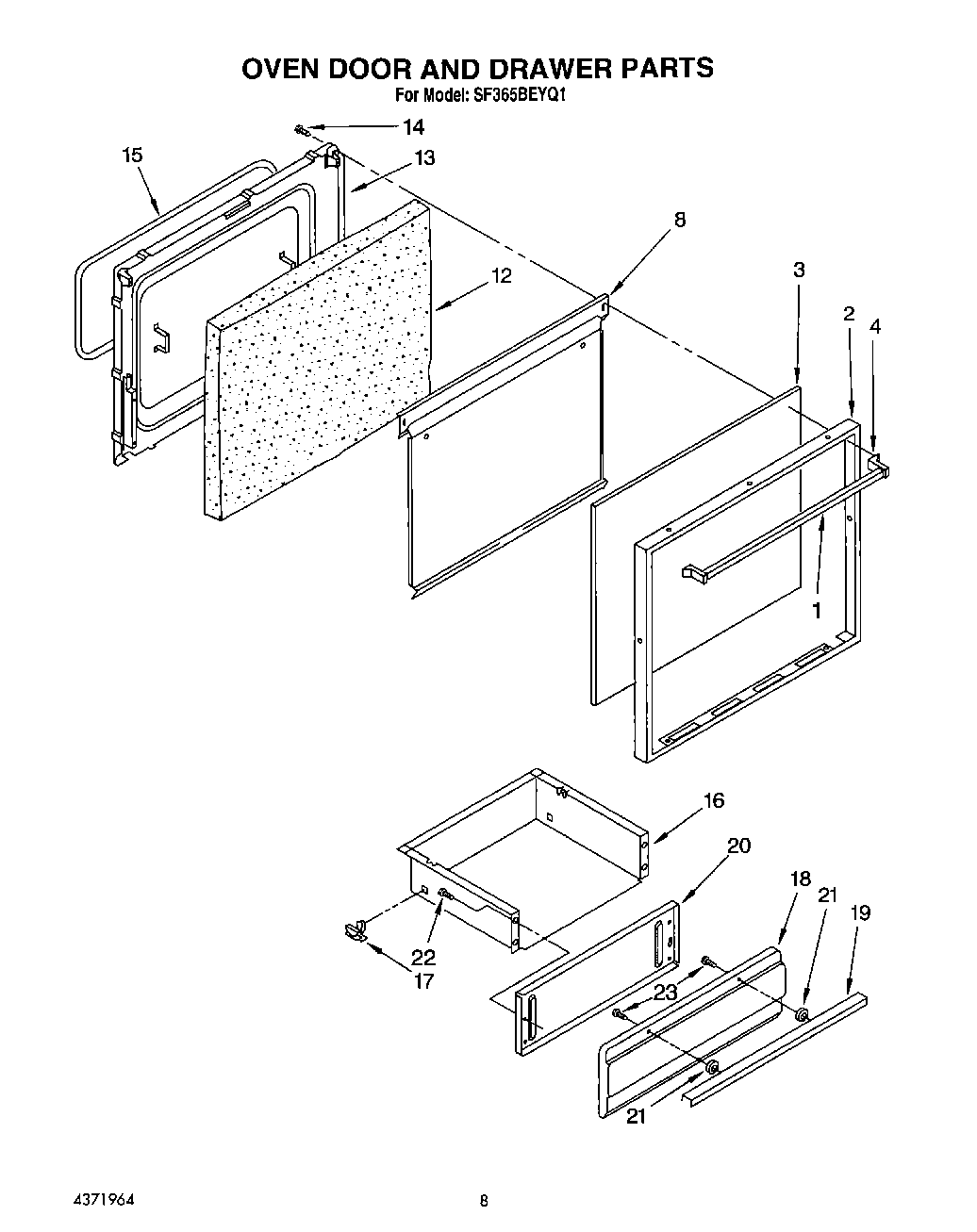 OVEN DOOR AND DRAWER PARTS
For Model: SF365BEYQ1

14
15
13
8
12
3
2
4
1
16
20
18
21
19
22
17
23
21

4371964

8