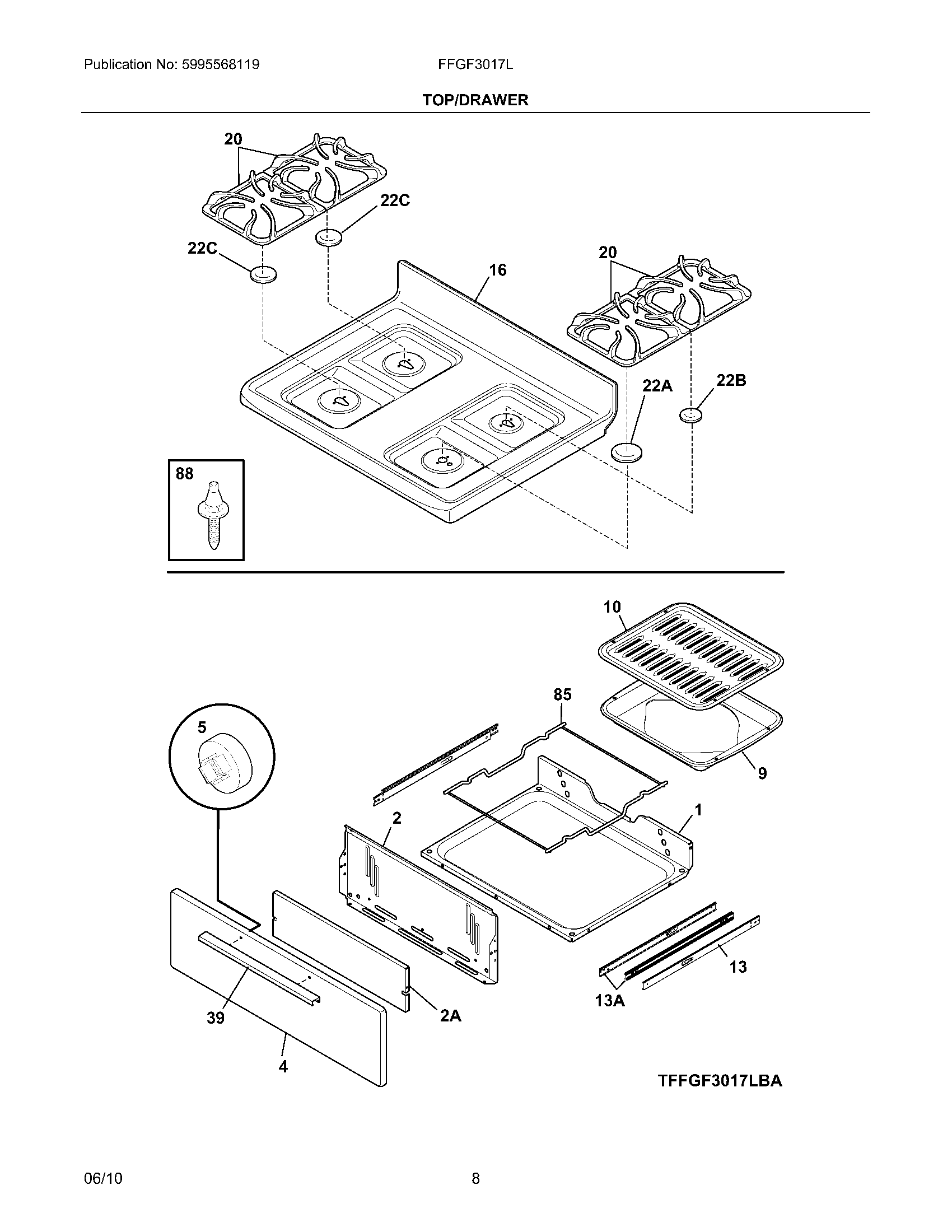 Publication No: 5995568119

FFGF3017L

TOP/DRAWER

20

22C

22C

16

20

22A

22B

88

10

85

5

9

2

1

13

13A

2A

39

4

TFFGF3017LBA

06/10

8