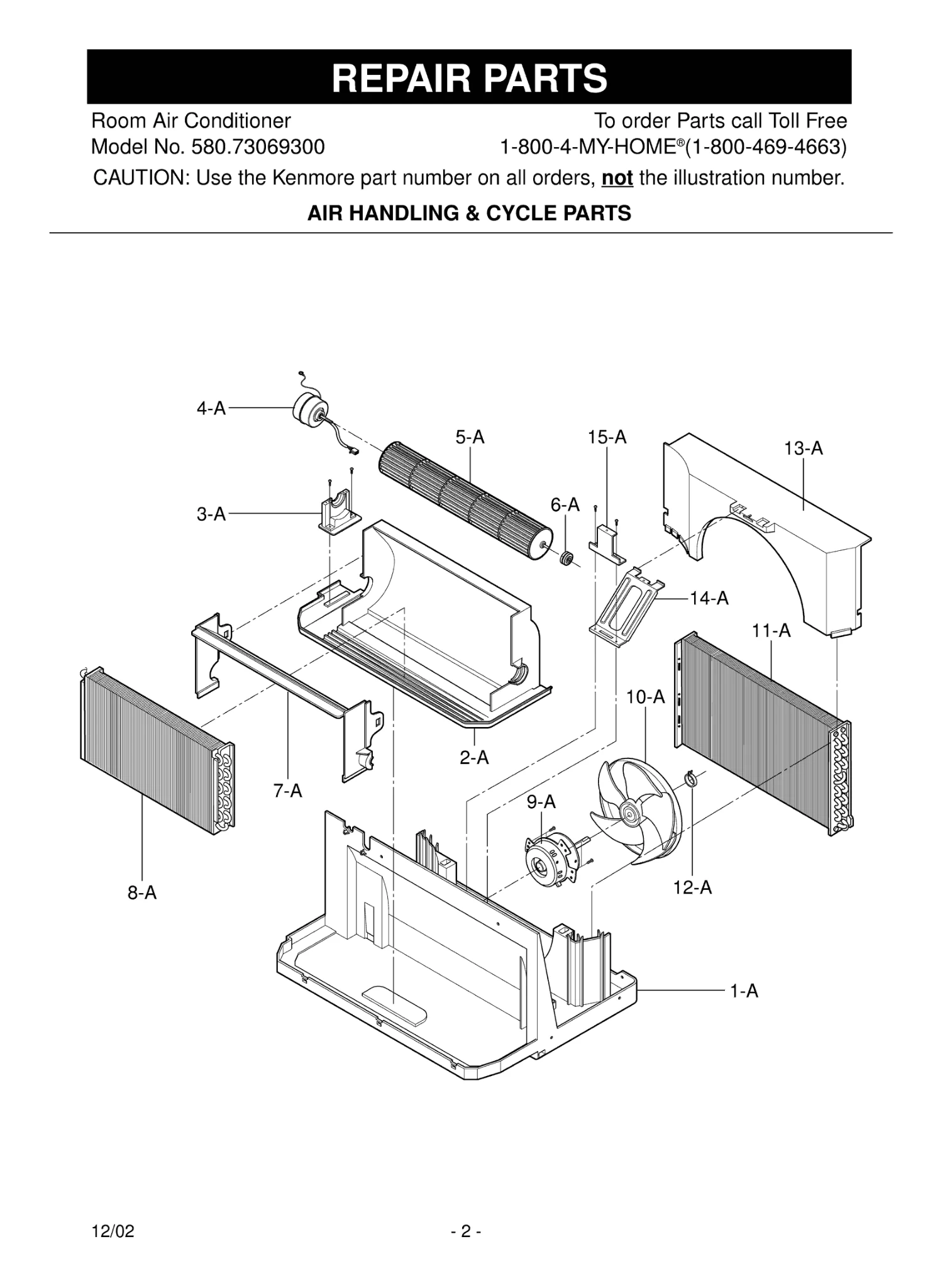 REPAIR PARTS

Room Air Conditioner
Model No. 580.73069300

To order Parts call Toll Free
1-800-4-MY-HOME®(1-800-469-4663)

CAUTION: Use the Kenmore part number on all orders, not the illustration number.

AIR HANDLING & CYCLE PARTS

4-A
5-A
15-A
13-A
3-A
6-A
14-A
11-A
10-A
2-A
7-A
9-A
8-A
12-A
1-A

12/02

- 2 -