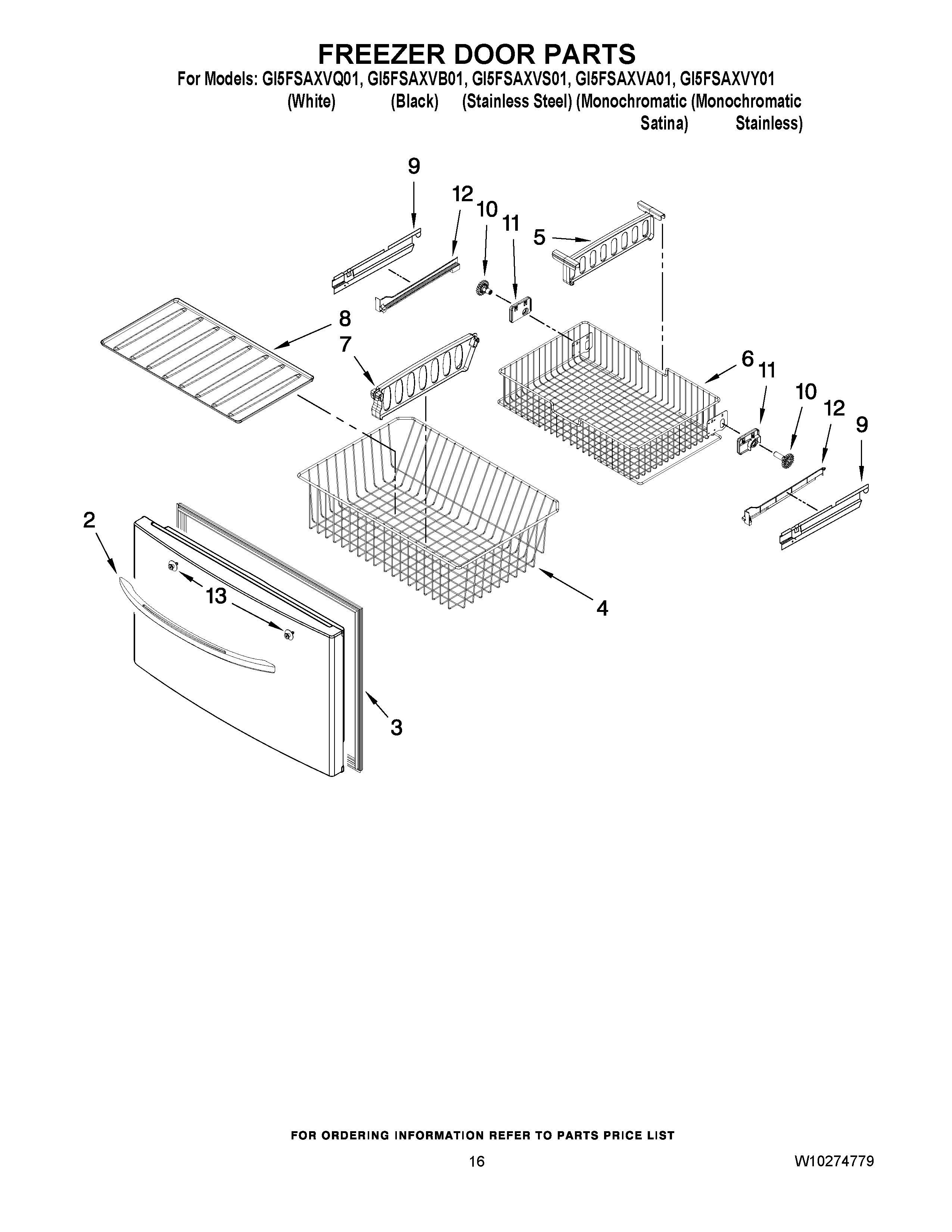 FREEZER DOOR PARTS

For Models: GI5FSAXVQ01, GI5FSAXVB01, GI5FSAXVS01, GI5FSAXVA01, GI5FSAXVY01
(White) (Black) (Stainless Steel) (Monochromatic Satina) (Monochromatic Stainless)

9
12
10
11
5
8
7
6
11
10
12
9
2
13
4
3

FOR ORDERING INFORMATION REFER TO PARTS PRICE LIST

16

W10274779