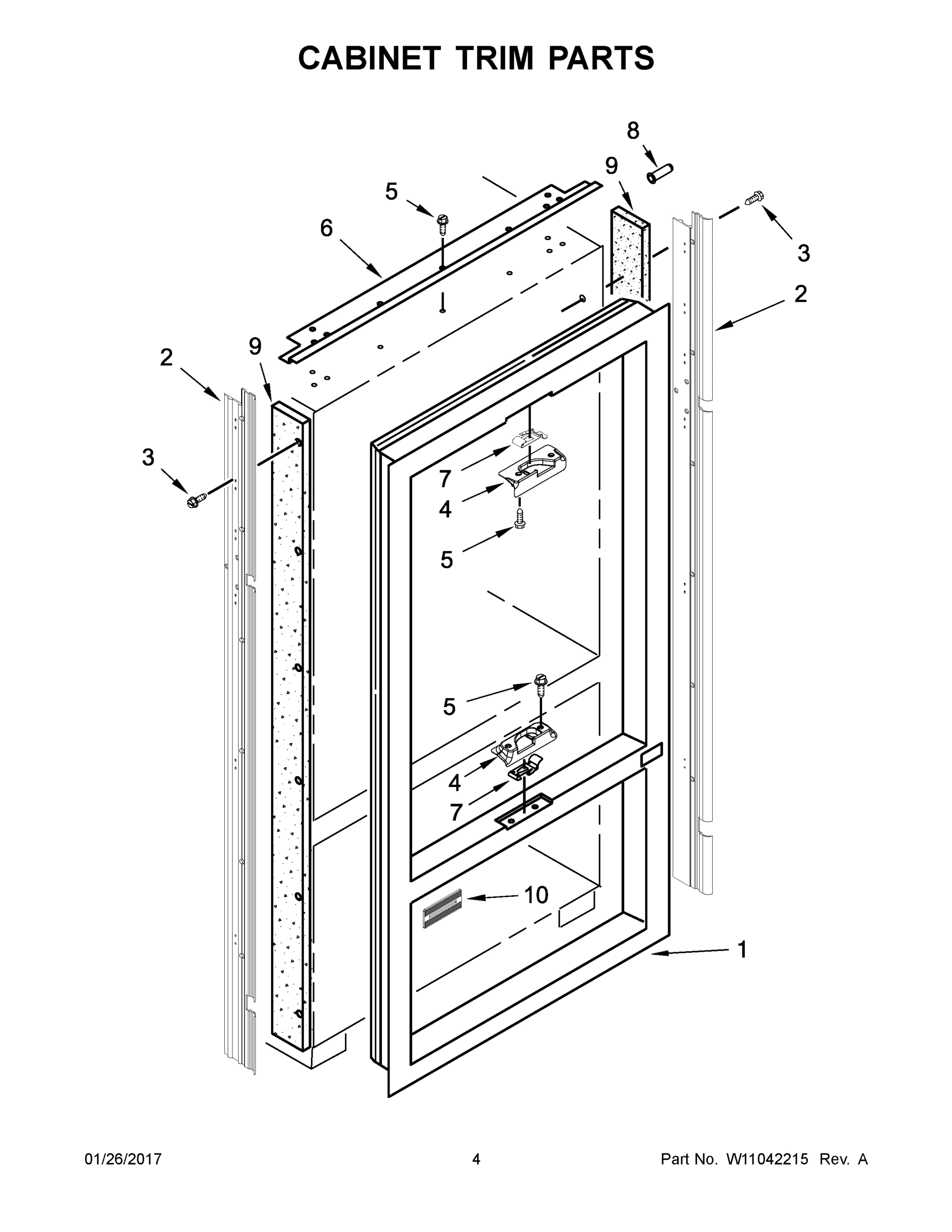 CABINET TRIM PARTS

8
9
5
6
3
2
2
9
3
7
4
5
5
4
7
10
1

01/26/2017
4
Part No. W11042215 Rev. A