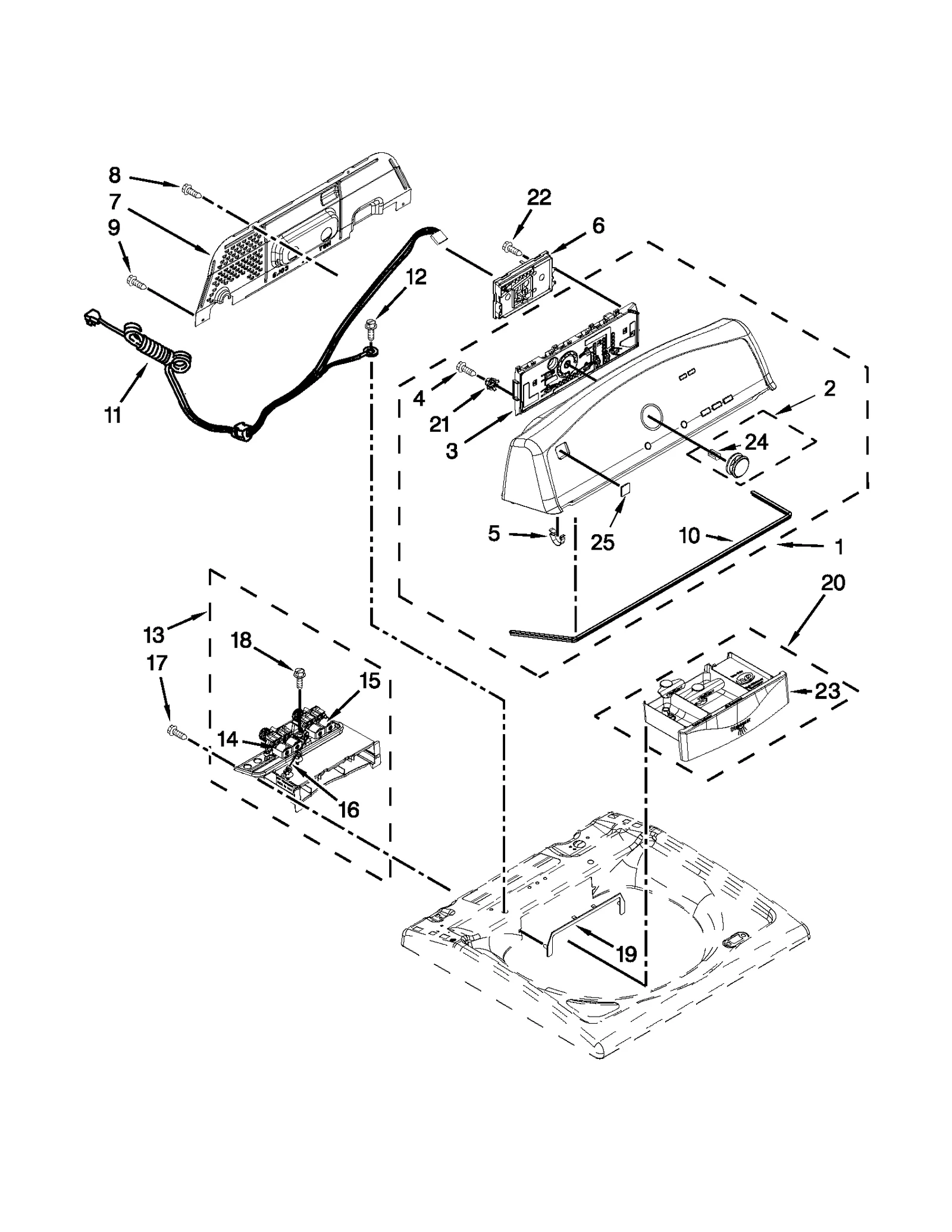 8
7
9
22
6
12
11
4
21
3
2
24
5
25
10
1
20
13
18
17
15
14
16
23
19