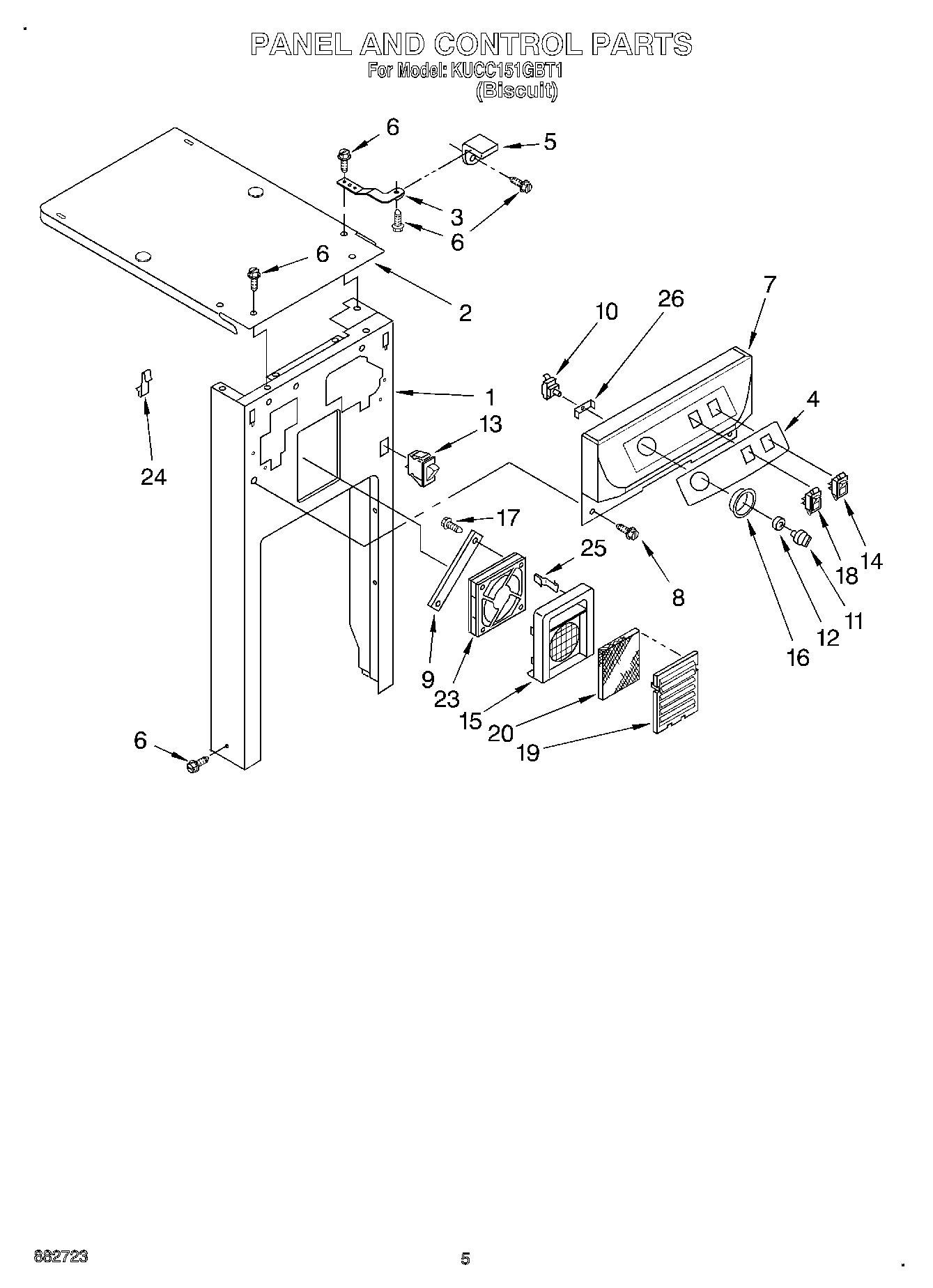 PANEL AND CONTROL PARTS
For Model: KUCC151GBT1
(Biscuit)

6
5
3
6
6
2
7
10
26
1
4
13
24
17
25
8
14
18
11
12
16
9
23
15
20
19
6

882723

5