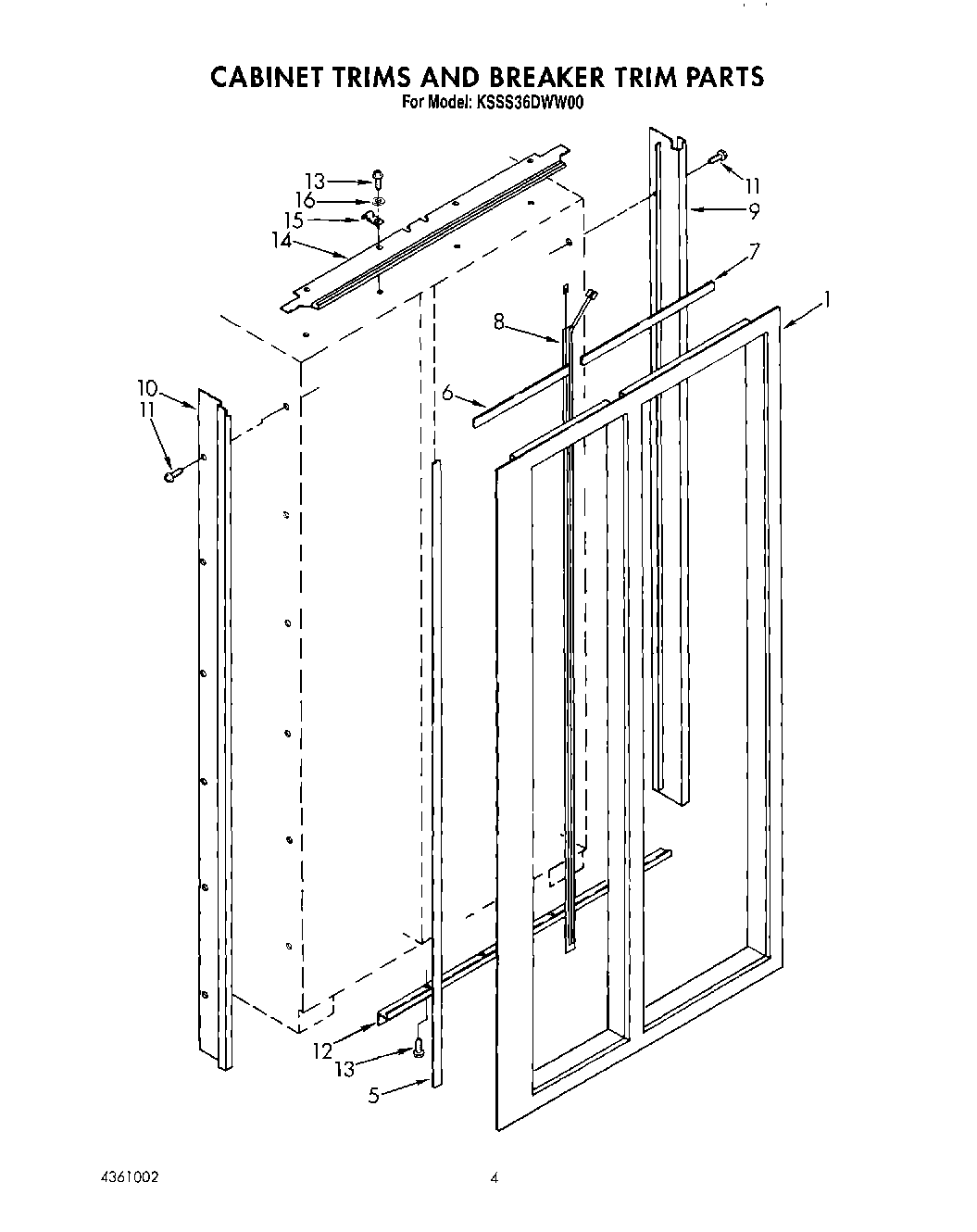 CABINET TRIMS AND BREAKER TRIM PARTS
For Model: KSSS36DWW00

13
16
15
14
11
9
7
1
8
6
10
11
12
13
5

4361002

4