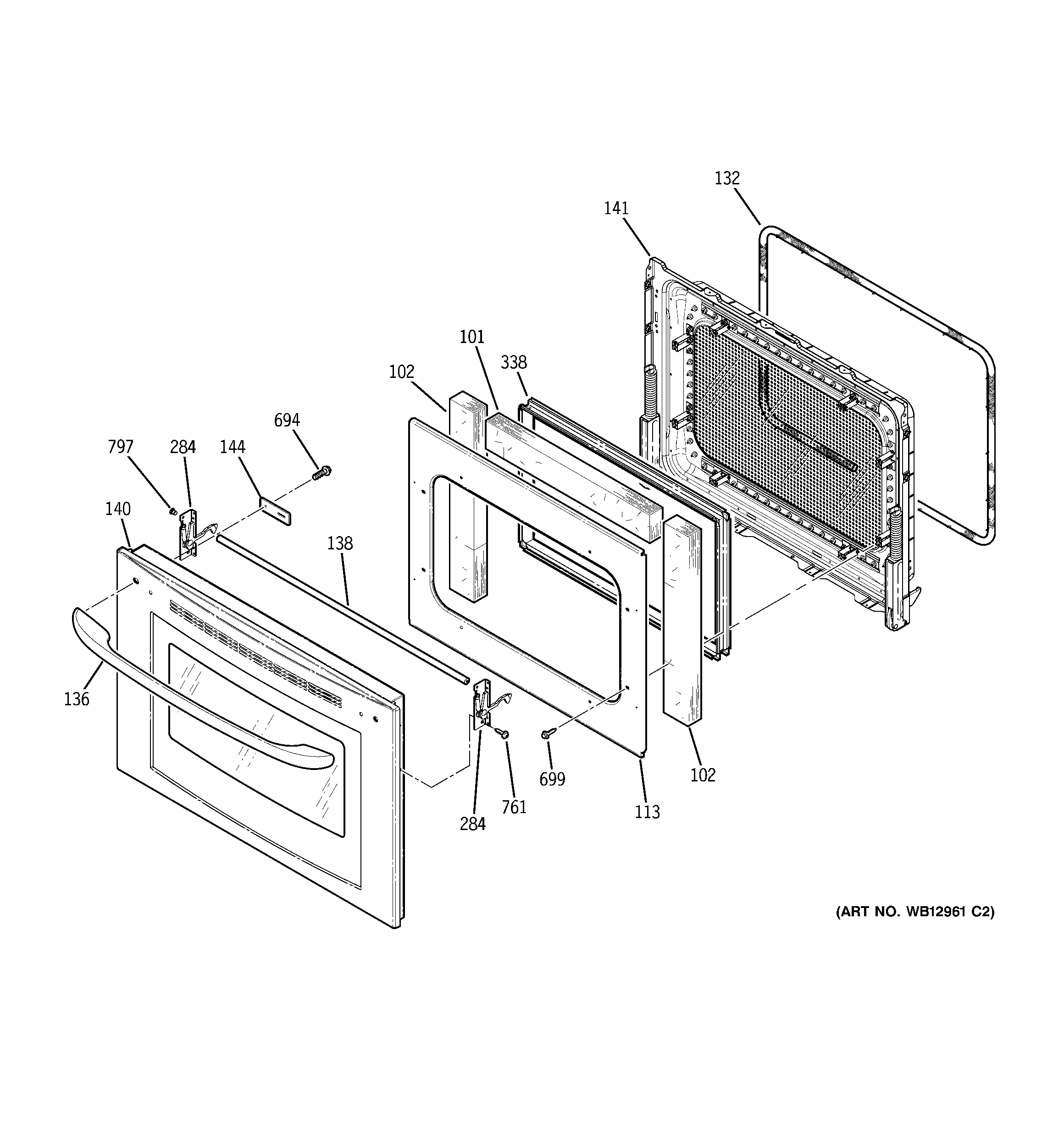 132
141
101
338
102
694
797
284
144
140
138
136
284
761
699
113
102

(ART NO. WB12961 C2)