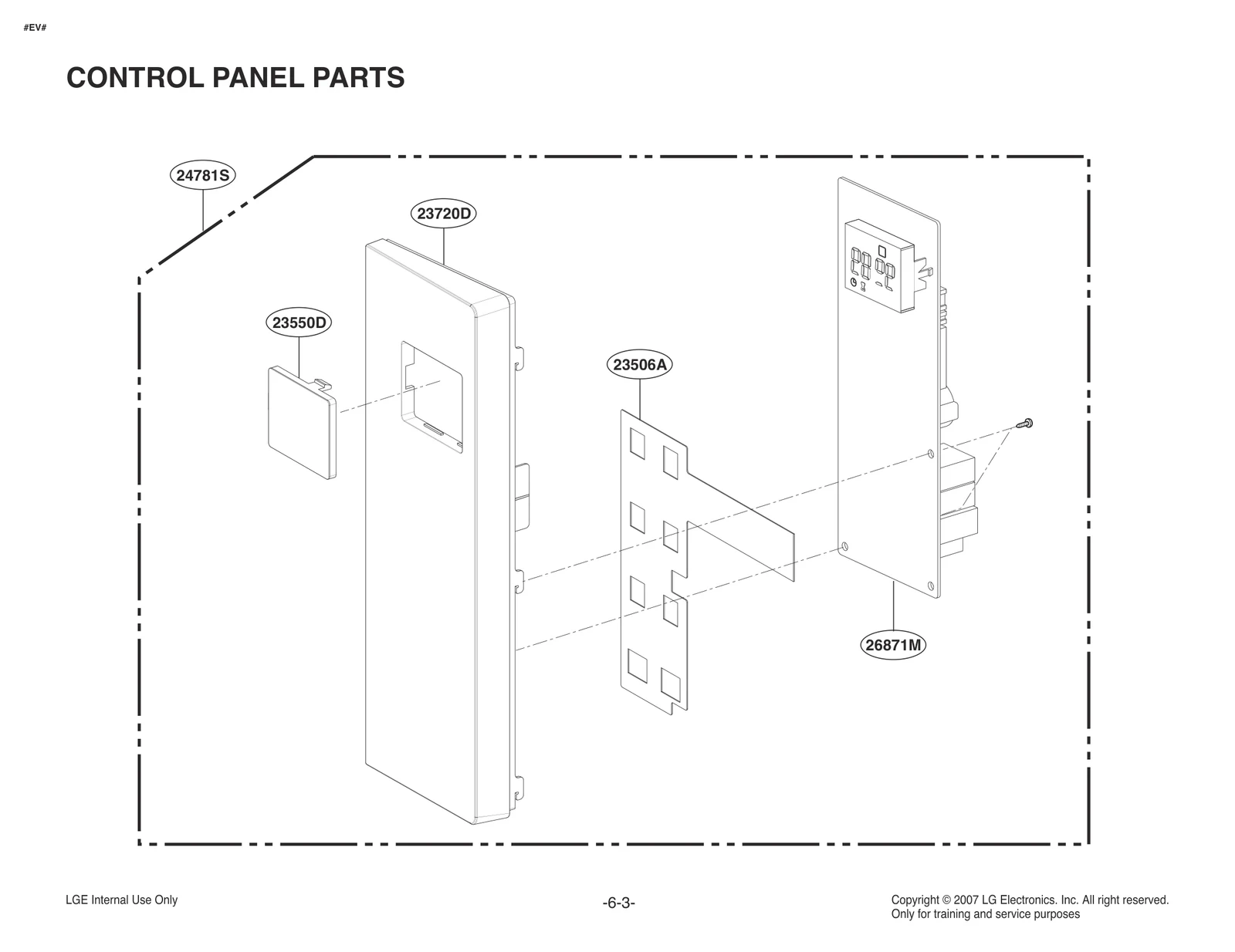 #EV#

CONTROL PANEL PARTS

24781S

23720D

23550D

23506A

26871M

LGE Internal Use Only

-6-3-

Copyright © 2007 LG Electronics. Inc. All right reserved.
Only for training and service purposes