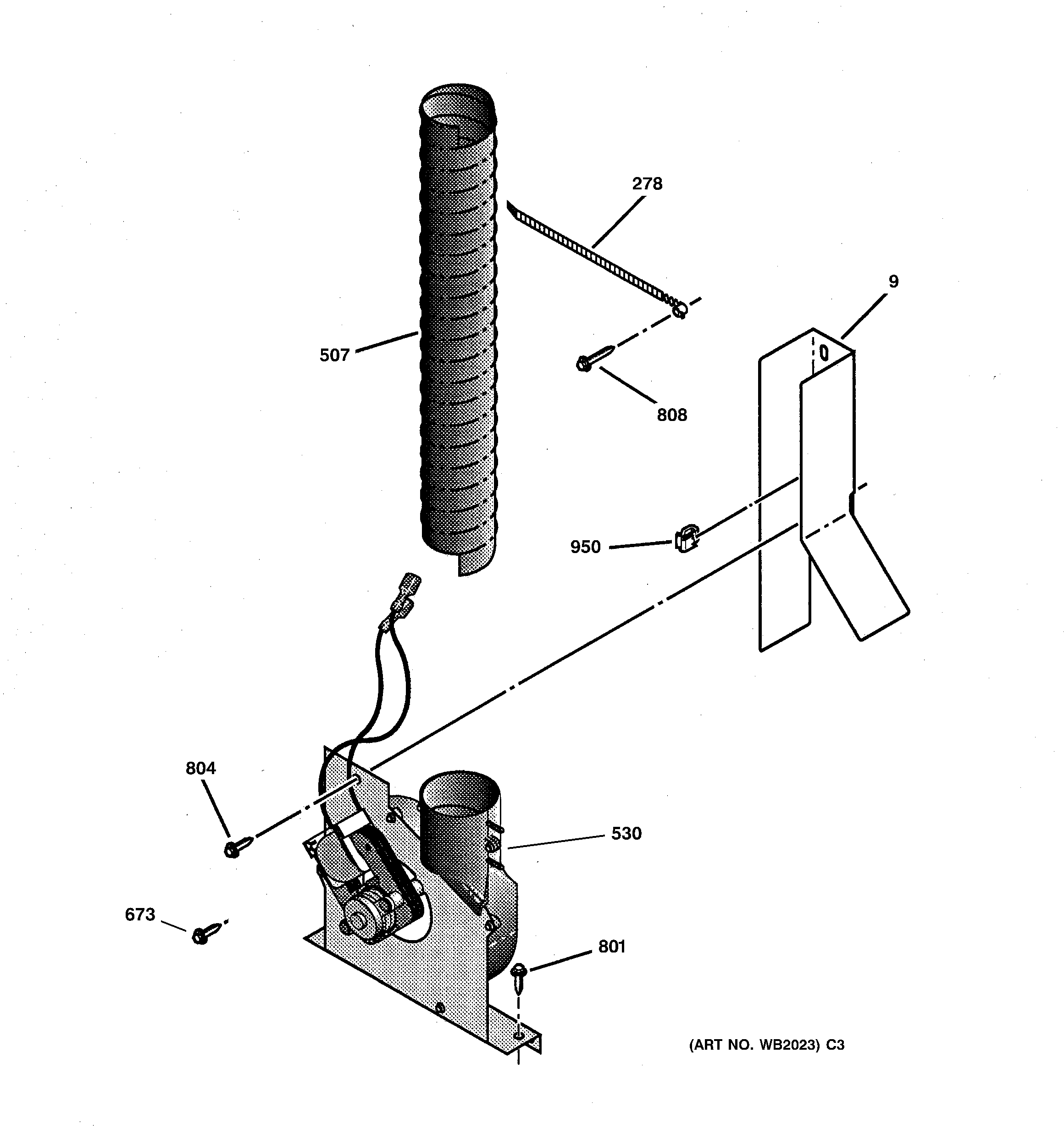 278

9

507

808

950

804

530

673

801

(ART NO. WB2023) C3