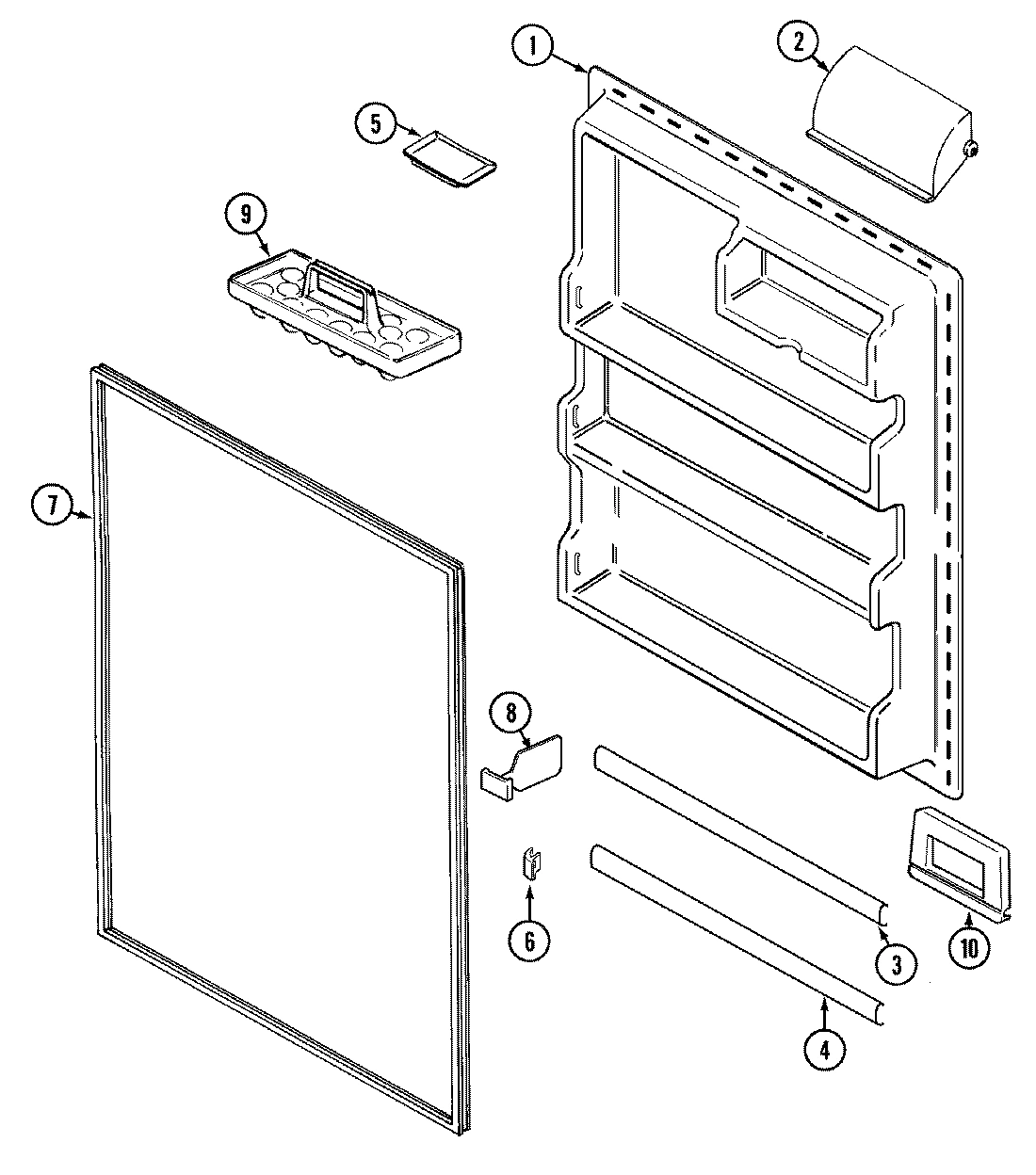 1
2
5
9
7
8
6
3
10
4