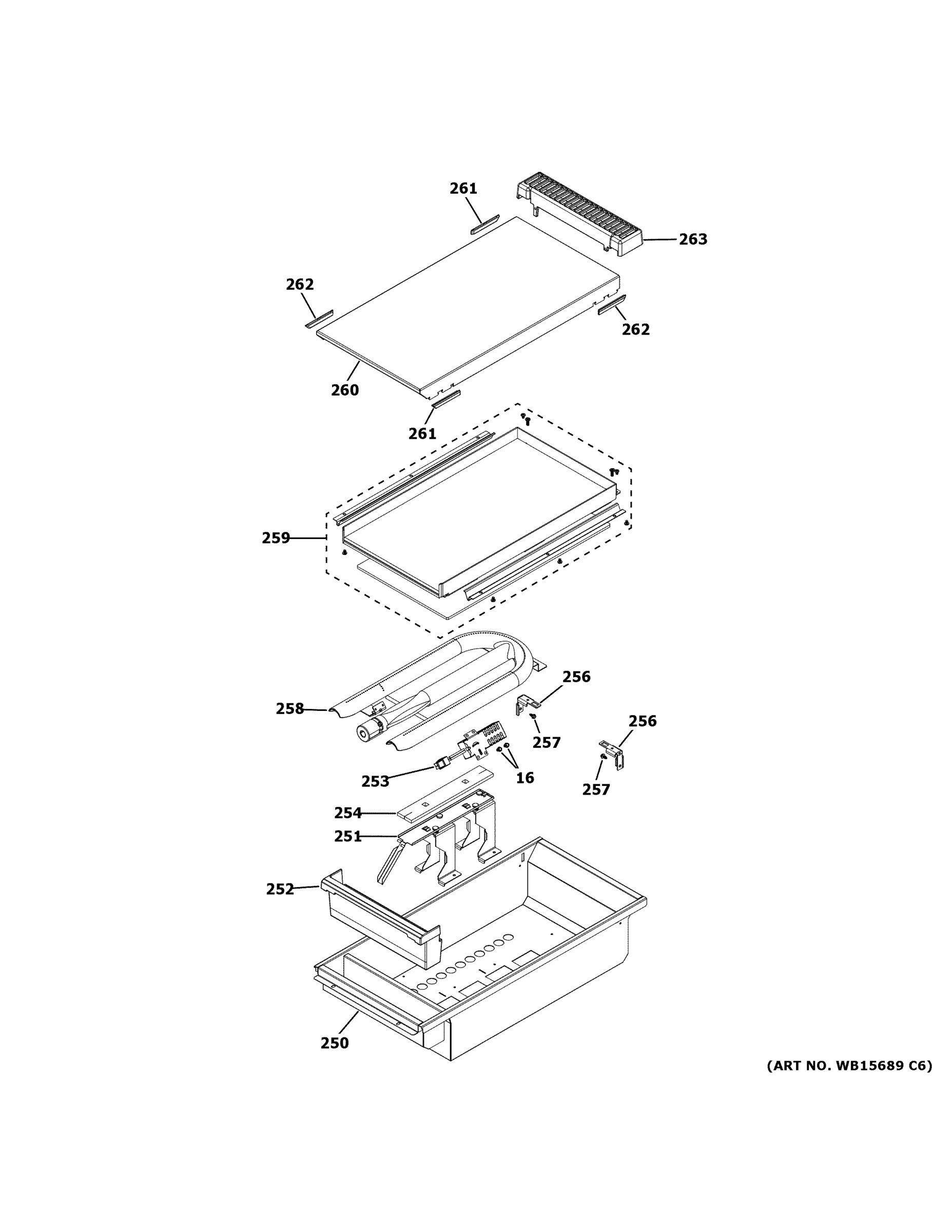 261
263
262
262
260
261
259
256
258
257
256
253
16
257
254
251
252
250
(ART NO. WB15689 C6)