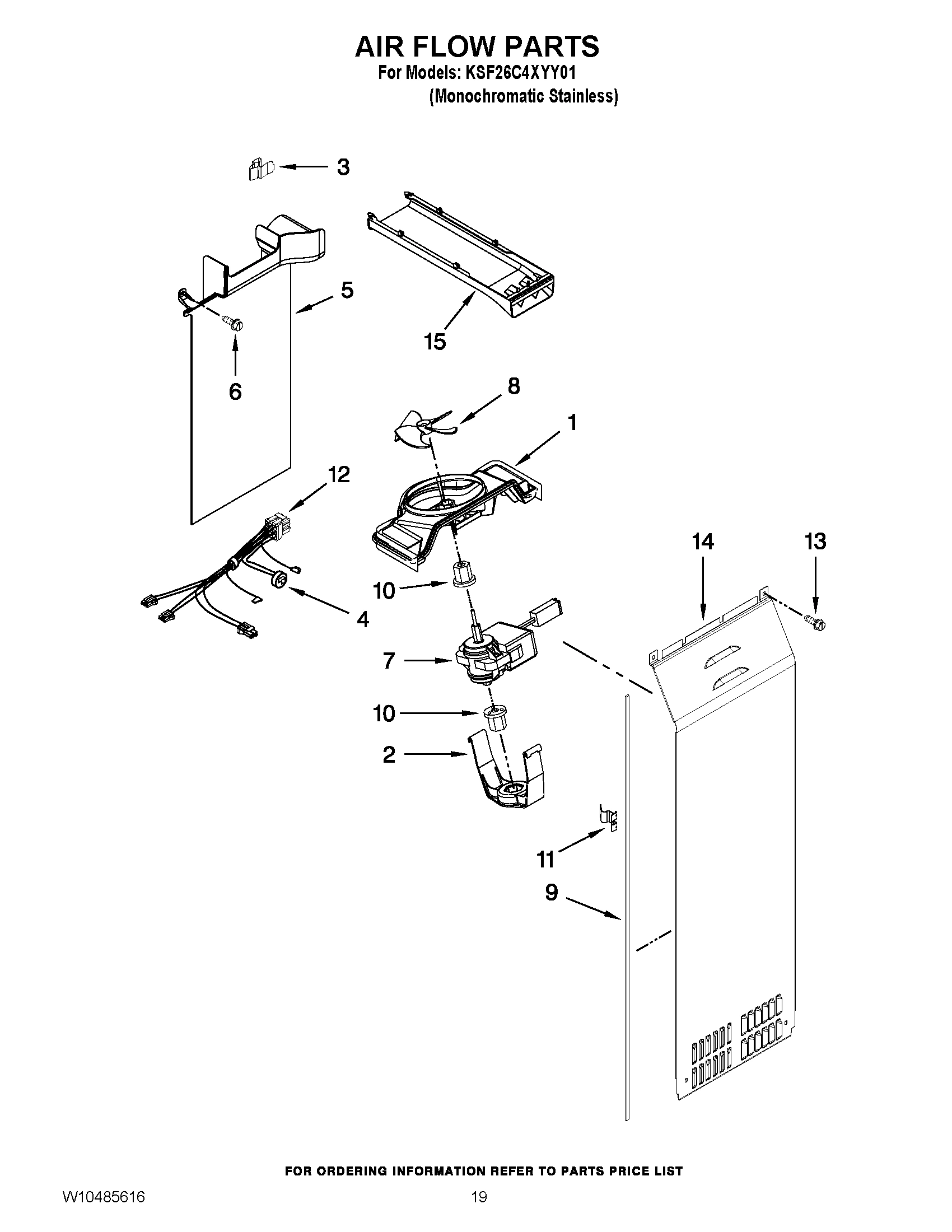 AIR FLOW PARTS
For Models: KSF26C4XYY01
(Monochromatic Stainless)

3
5
15
6
8
1
12
14
13
10
4
7
10
2
11
9

FOR ORDERING INFORMATION REFER TO PARTS PRICE LIST

W10485616

19