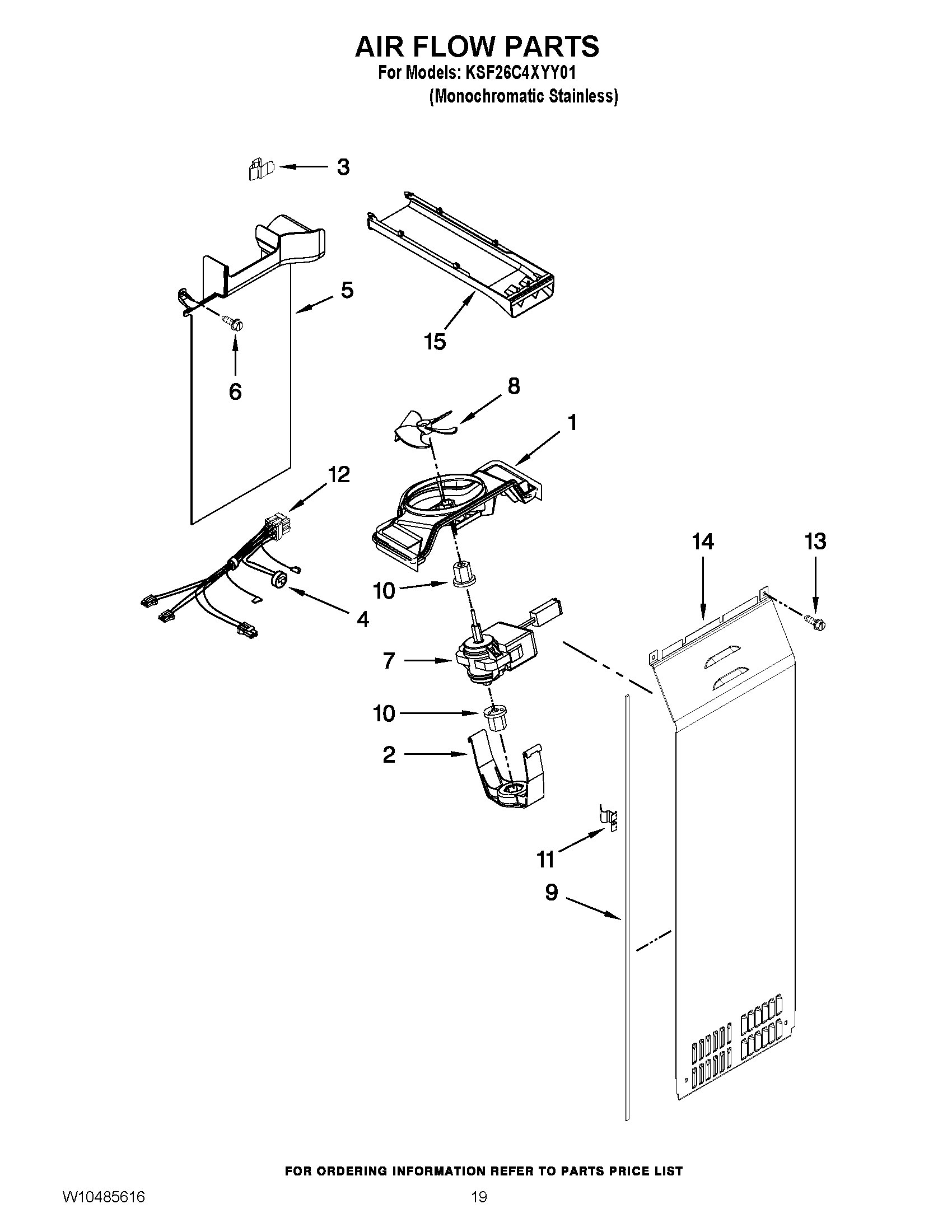 AIR FLOW PARTS
For Models: KSF26C4XYY01
(Monochromatic Stainless)

3
5
15
6
8
1
12
14
13
10
4
7
10
2
11
9

FOR ORDERING INFORMATION REFER TO PARTS PRICE LIST

W10485616
19