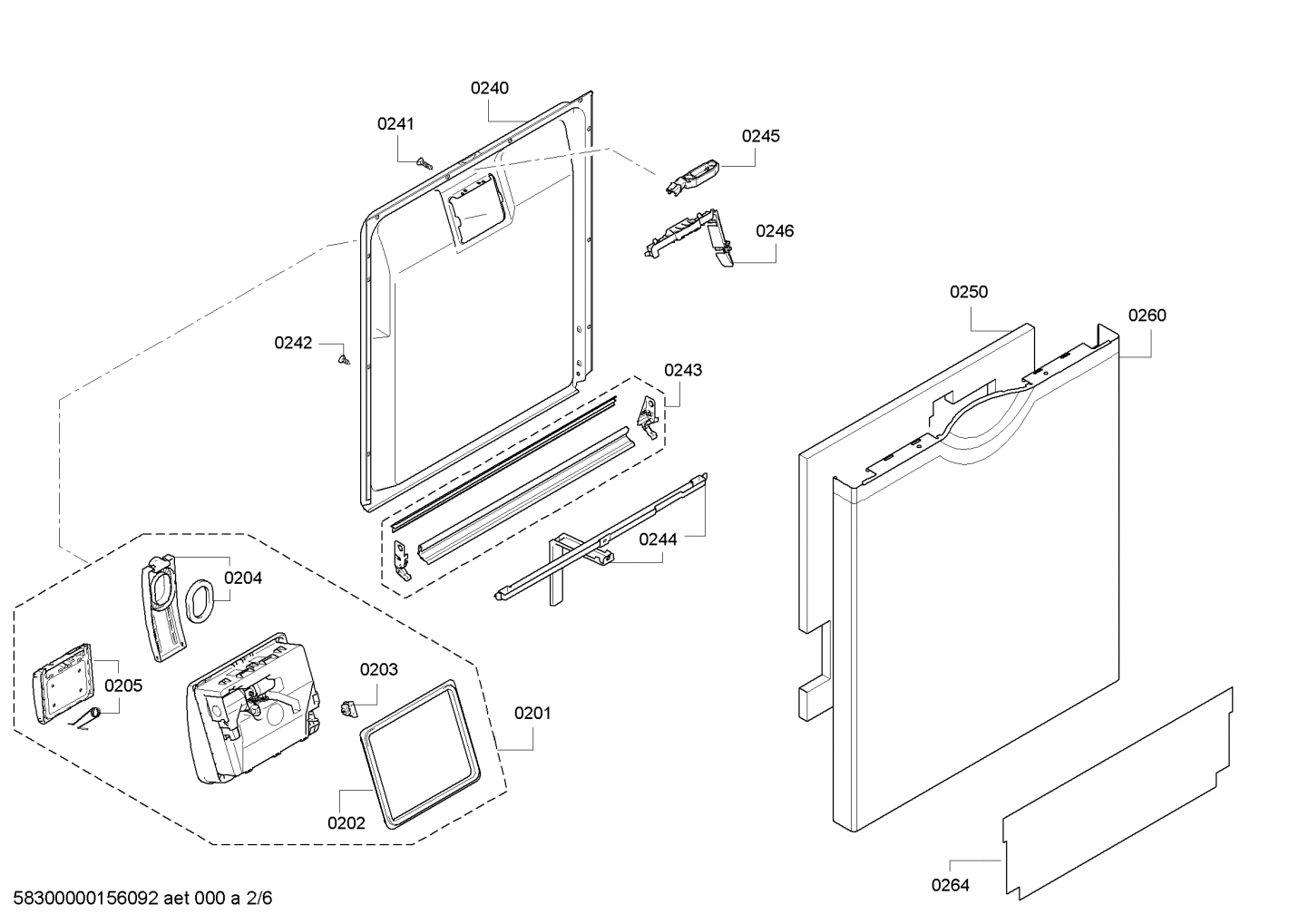 0240
0241
0245
0246
0250
0260
0242
0243
0244
0204
0205
0203
0201
0202
0264
58300000156092 aet 000 a 2/6