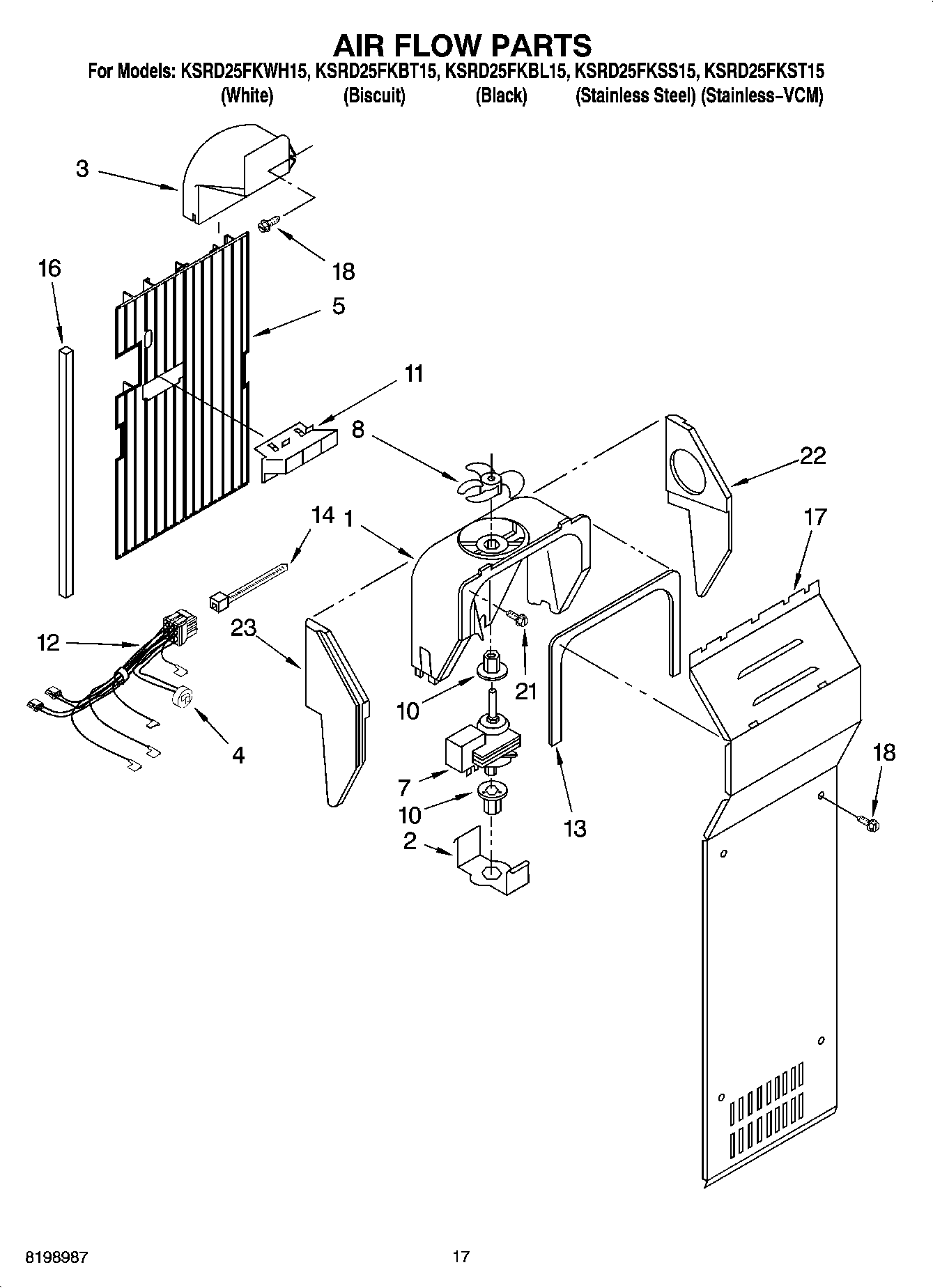 AIR FLOW PARTS

For Models: KSRD25FKWH15, KSRD25FKBT15, KSRD25FKBL15, KSRD25FKSS15, KSRD25FKST15
(White) (Biscuit) (Black) (Stainless Steel) (Stainless–VCM)

3
18
16
5
11
8
22
14
1
17
23
12
21
10
4
7
10
13
18
2

8198987
17