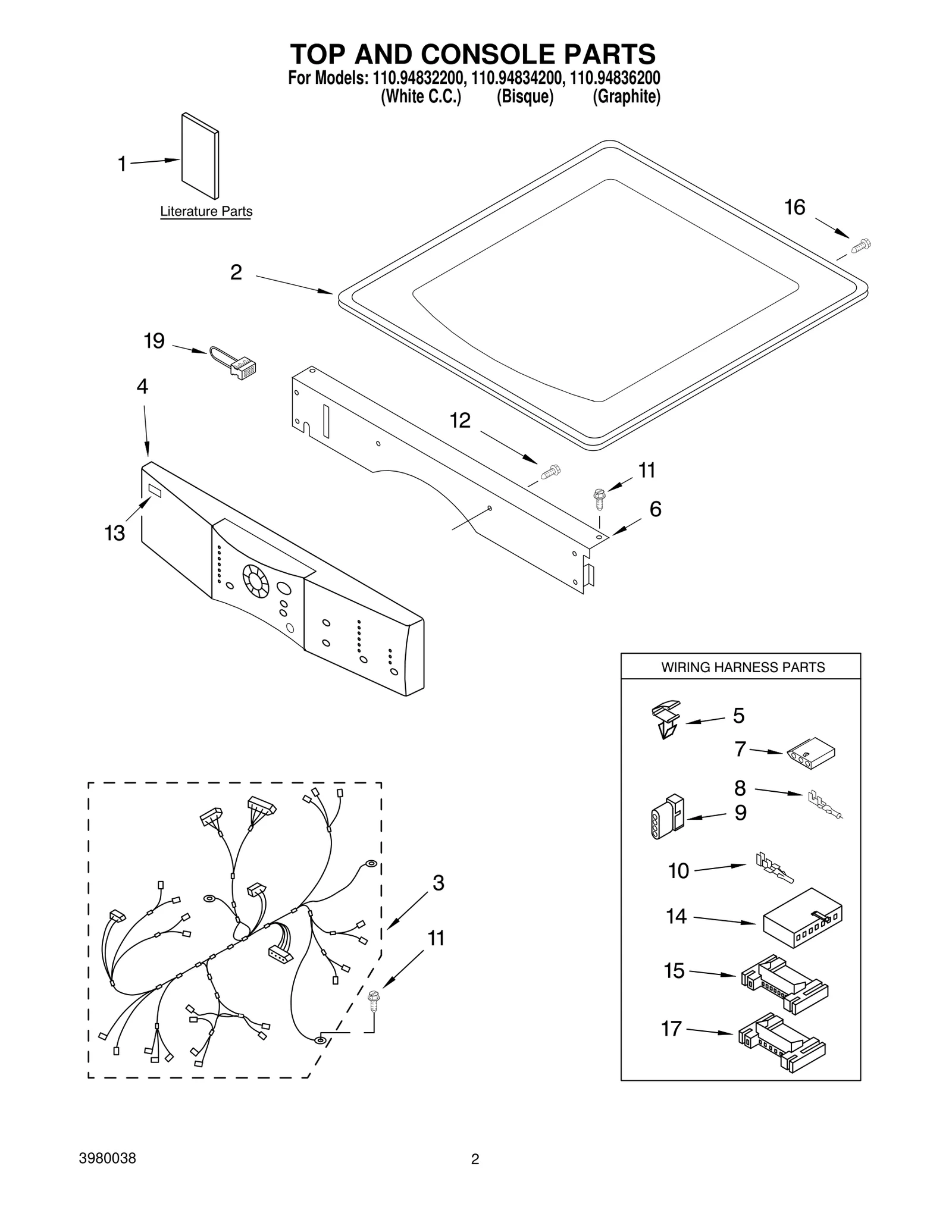 TOP AND CONSOLE PARTS
For Models: 110.94832200, 110.94834200, 110.94836200
(White C.C.) (Bisque) (Graphite)

1

Literature Parts

16

2

19

4

12

11

6

13

WIRING HARNESS PARTS

5

7

8

9

10

14

15

17

3

11

3980038

2