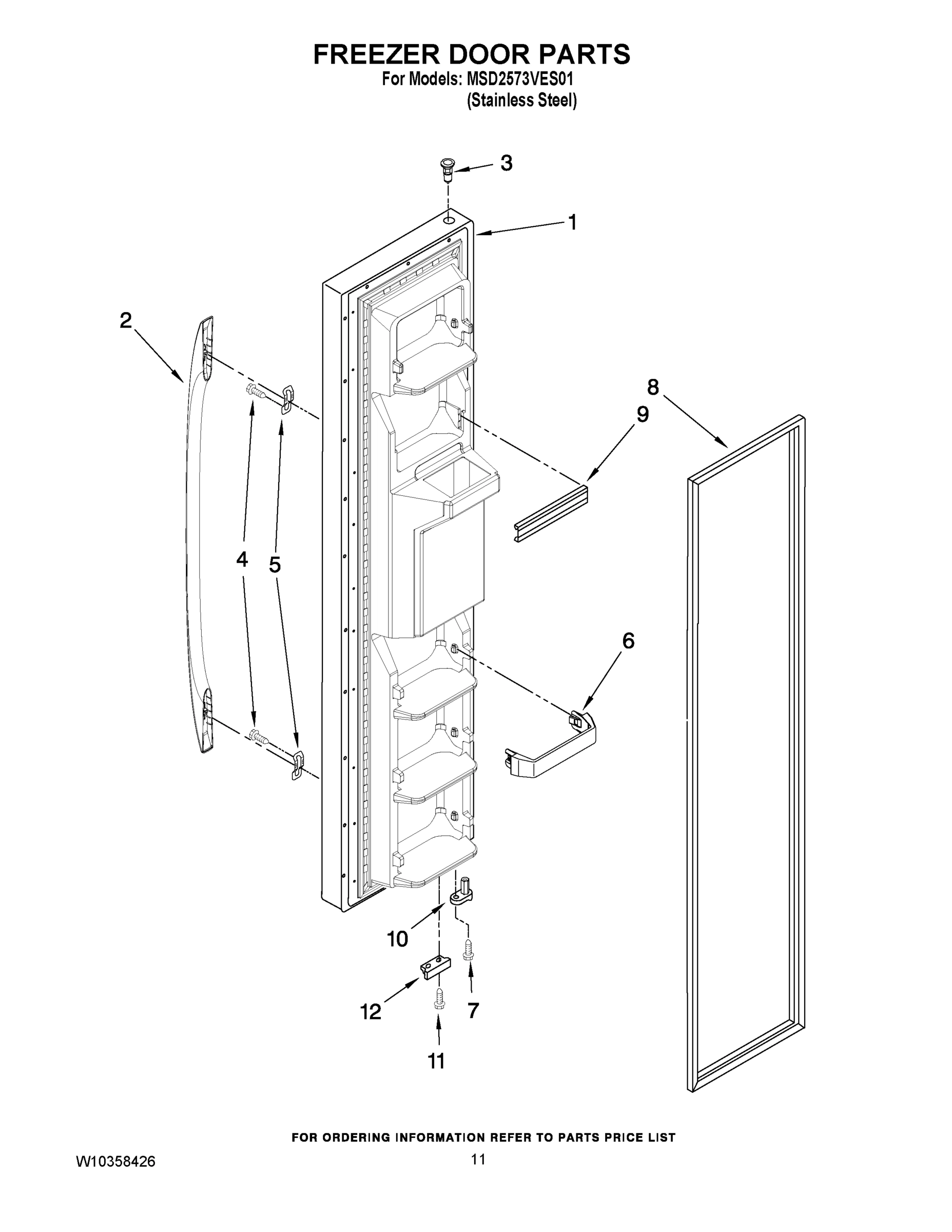 FREEZER DOOR PARTS
For Models: MSD2573VES01
(Stainless Steel)

3
1
2
8
9
4
5
6
10
12
7
11

FOR ORDERING INFORMATION REFER TO PARTS PRICE LIST

W10358426
11