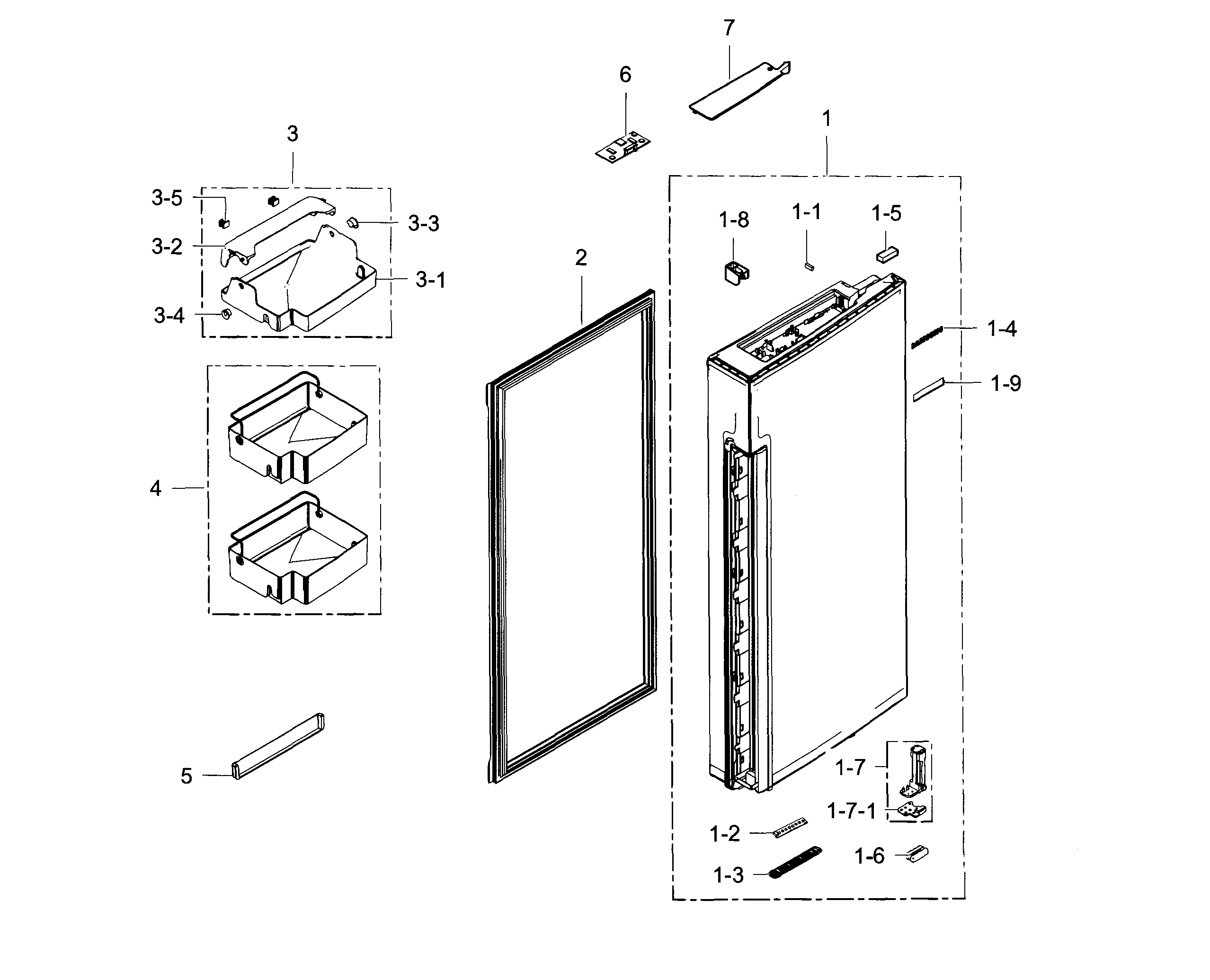 7

6

1

3

3-5

3-3

3-2

3-1

3-4

1-8

1-1

1-5

2

1-4

1-9

4

5

1-7

1-7-1

1-2

1-6

1-3