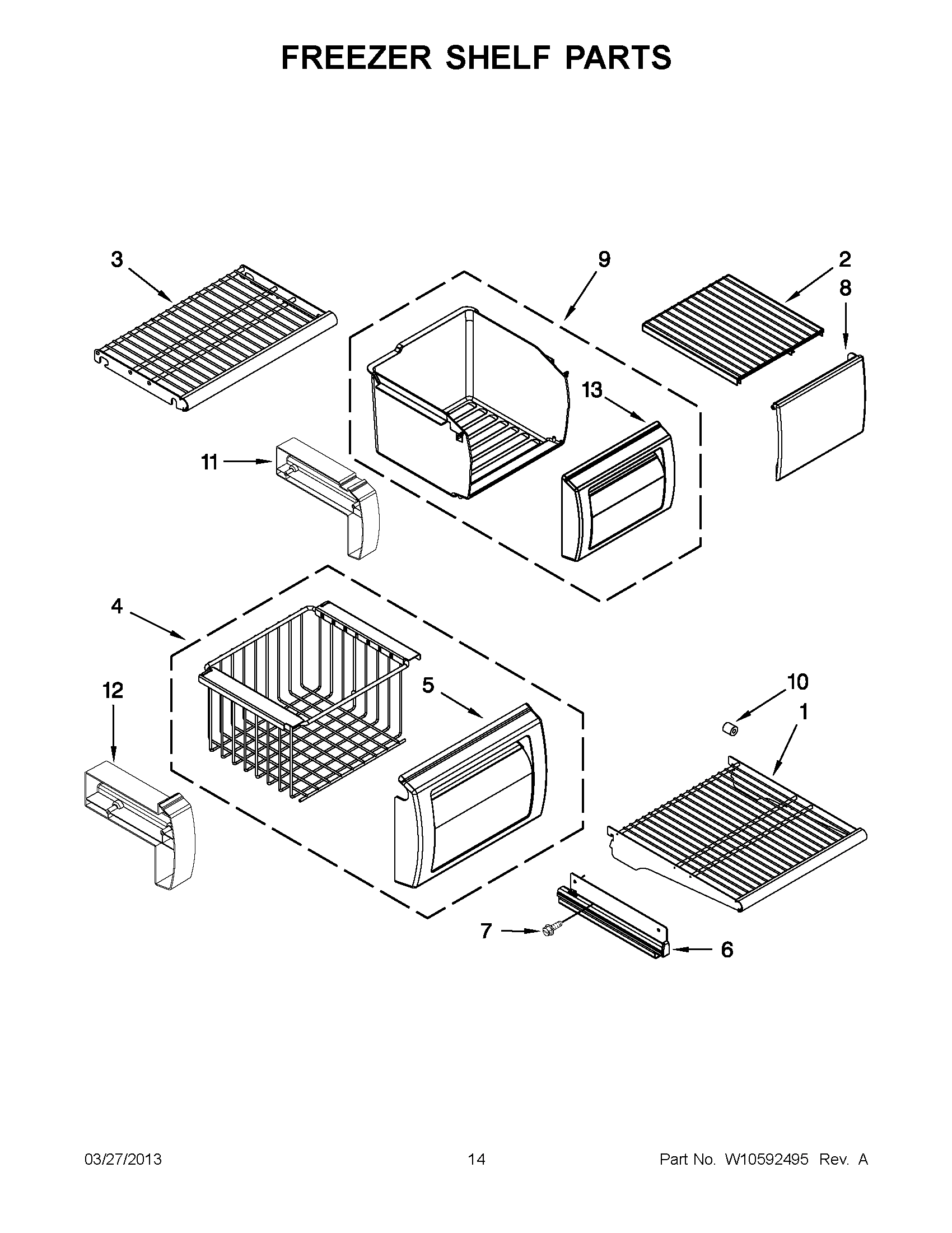 FREEZER SHELF PARTS

3
9
2
8
13
11
4
12
5
10
1
7
6

03/27/2013

14

Part No. W10592495 Rev. A