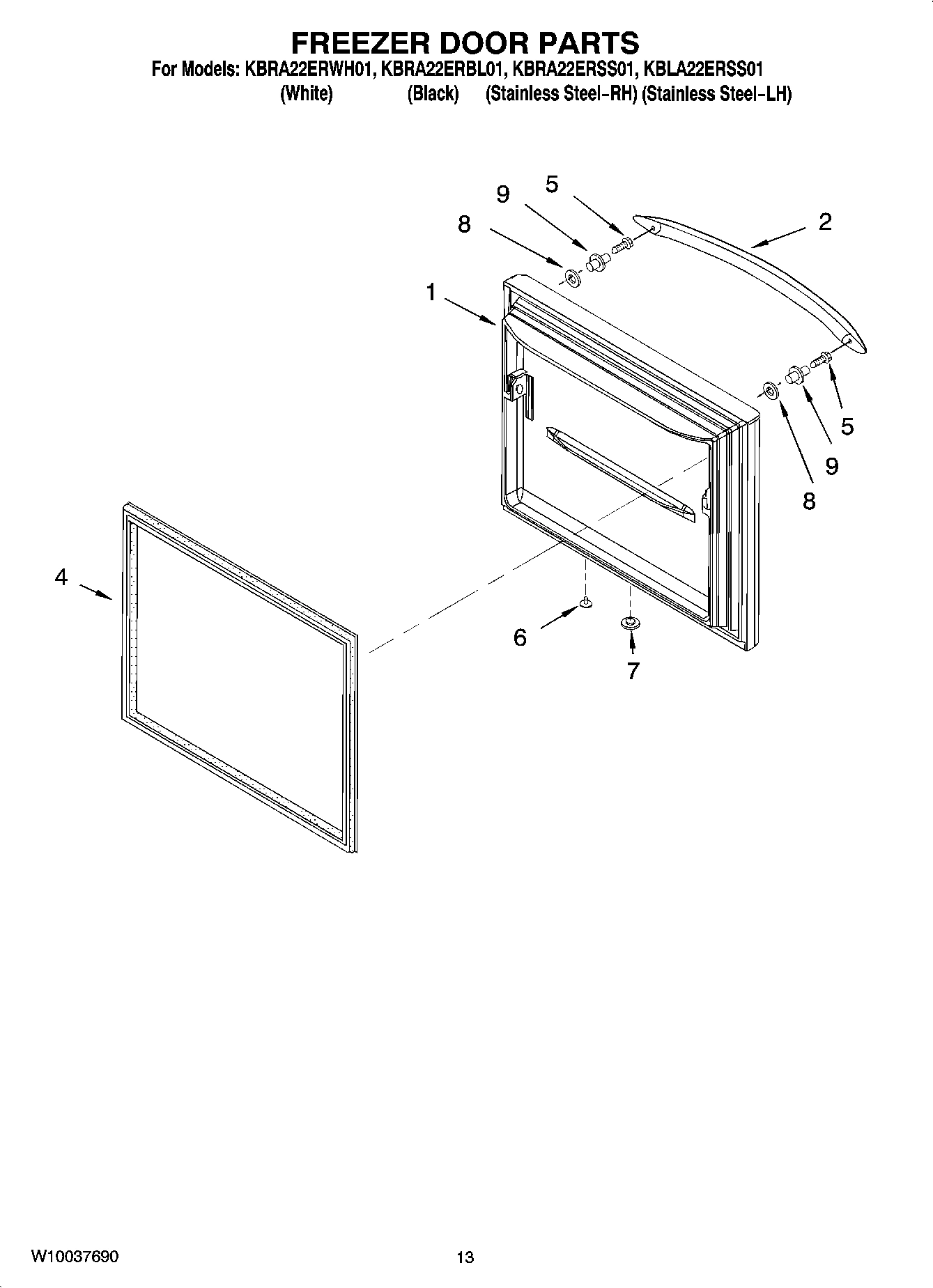 FREEZER DOOR PARTS

For Models: KBRA22ERWH01, KBRA22ERBL01, KBRA22ERSS01, KBLA22ERSS01
(White) (Black) (Stainless Steel-RH) (Stainless Steel-LH)

9
5
8
2
1
5
9
8
4
6
7

W10037690

13