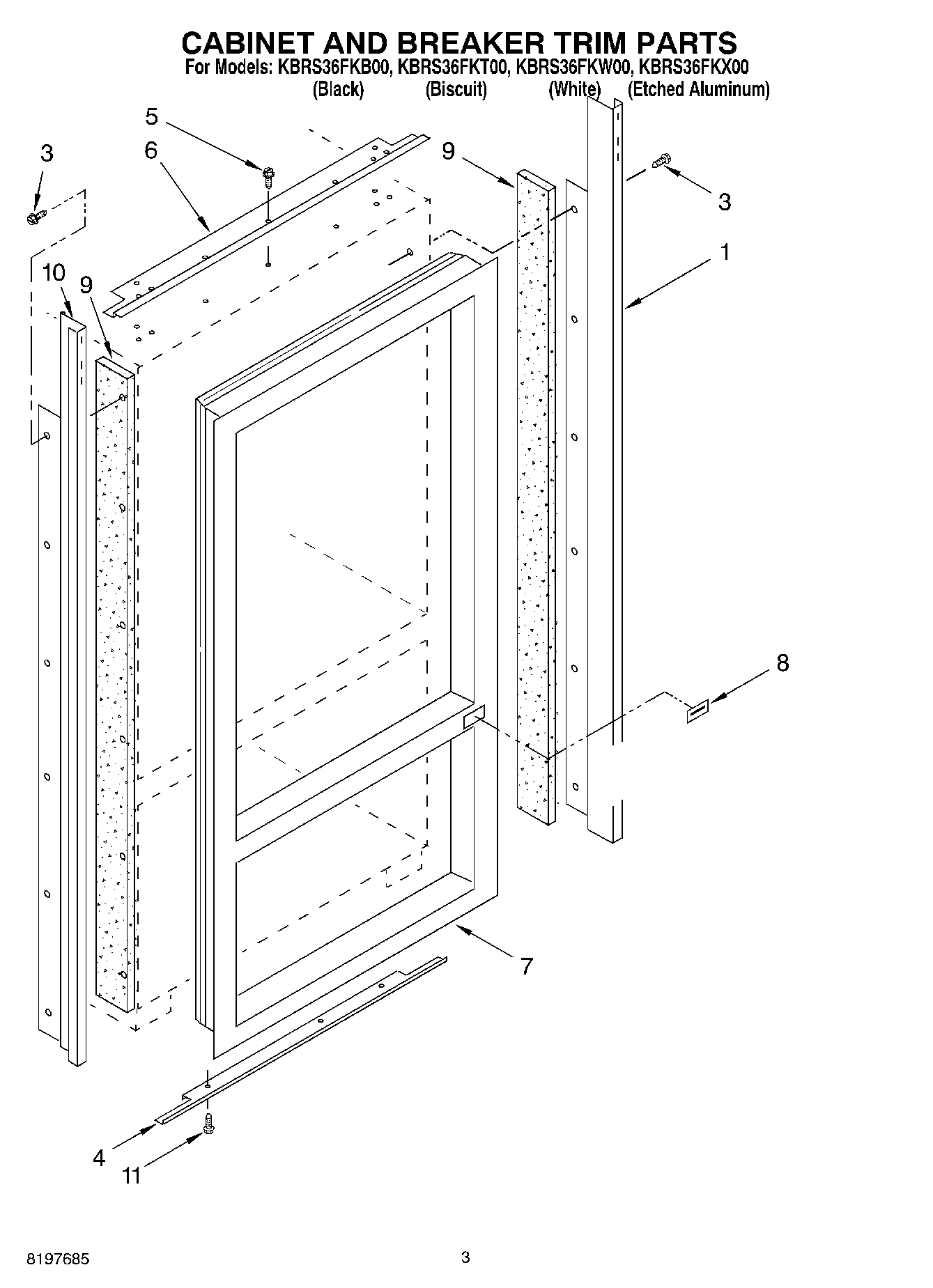 CABINET AND BREAKER TRIM PARTS
For Models: KBRS36FKB00, KBRS36FKT00, KBRS36FKW00, KBRS36FKX00
(Black) (Biscuit) (White) (Etched Aluminum)

5
3
6
9
3
1
10
9
8
7
4
11

8197685
3