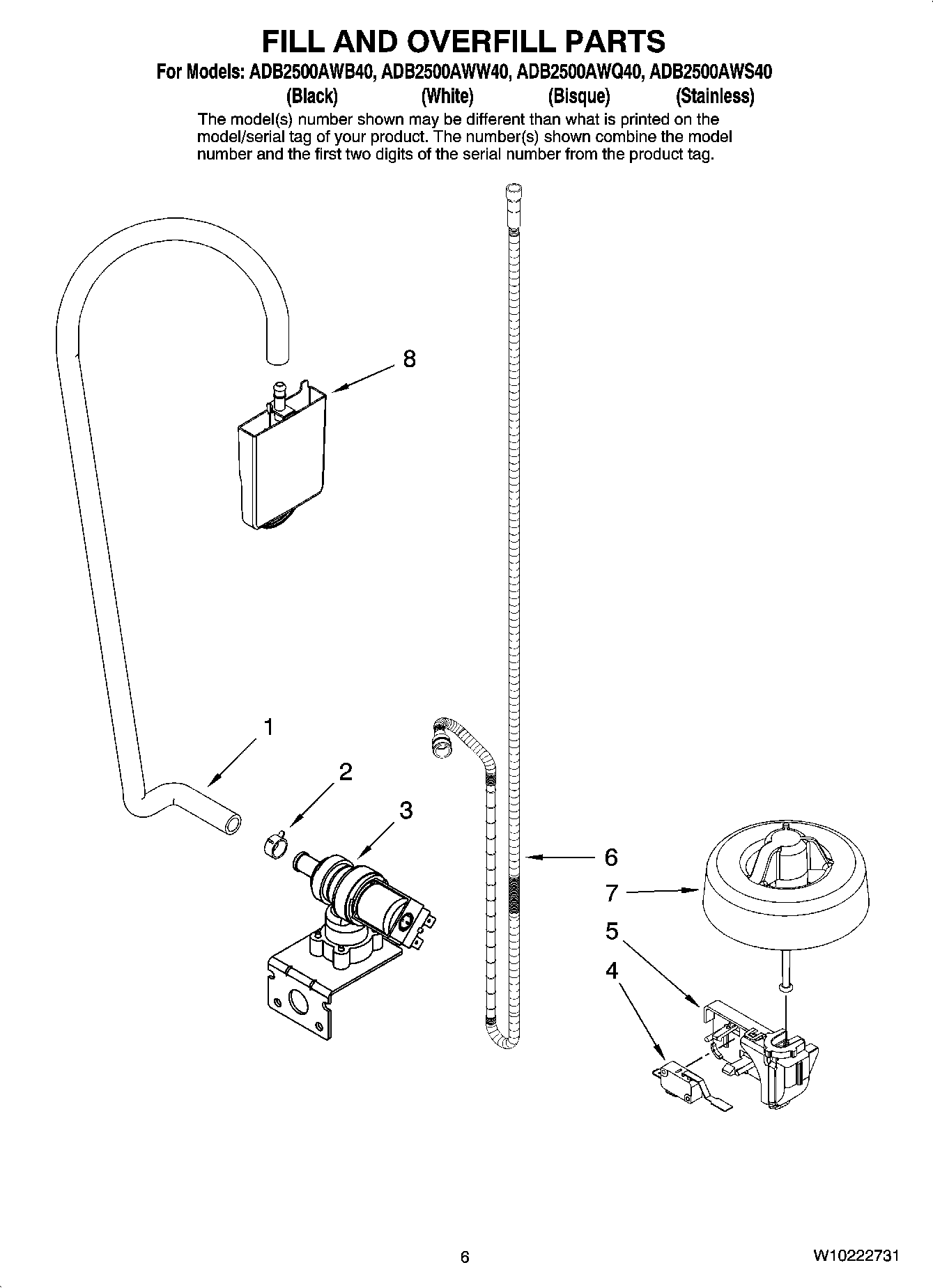 FILL AND OVERFILL PARTS

For Models: ADB2500AWB40, ADB2500AWW40, ADB2500AWQ40, ADB2500AWS40
(Black) (White) (Bisque) (Stainless)

The model(s) number shown may be different than what is printed on the model/serial tag of your product. The number(s) shown combine the model number and the first two digits of the serial number from the product tag.

8

1

2

3

6

7

5

4

6

W10222731