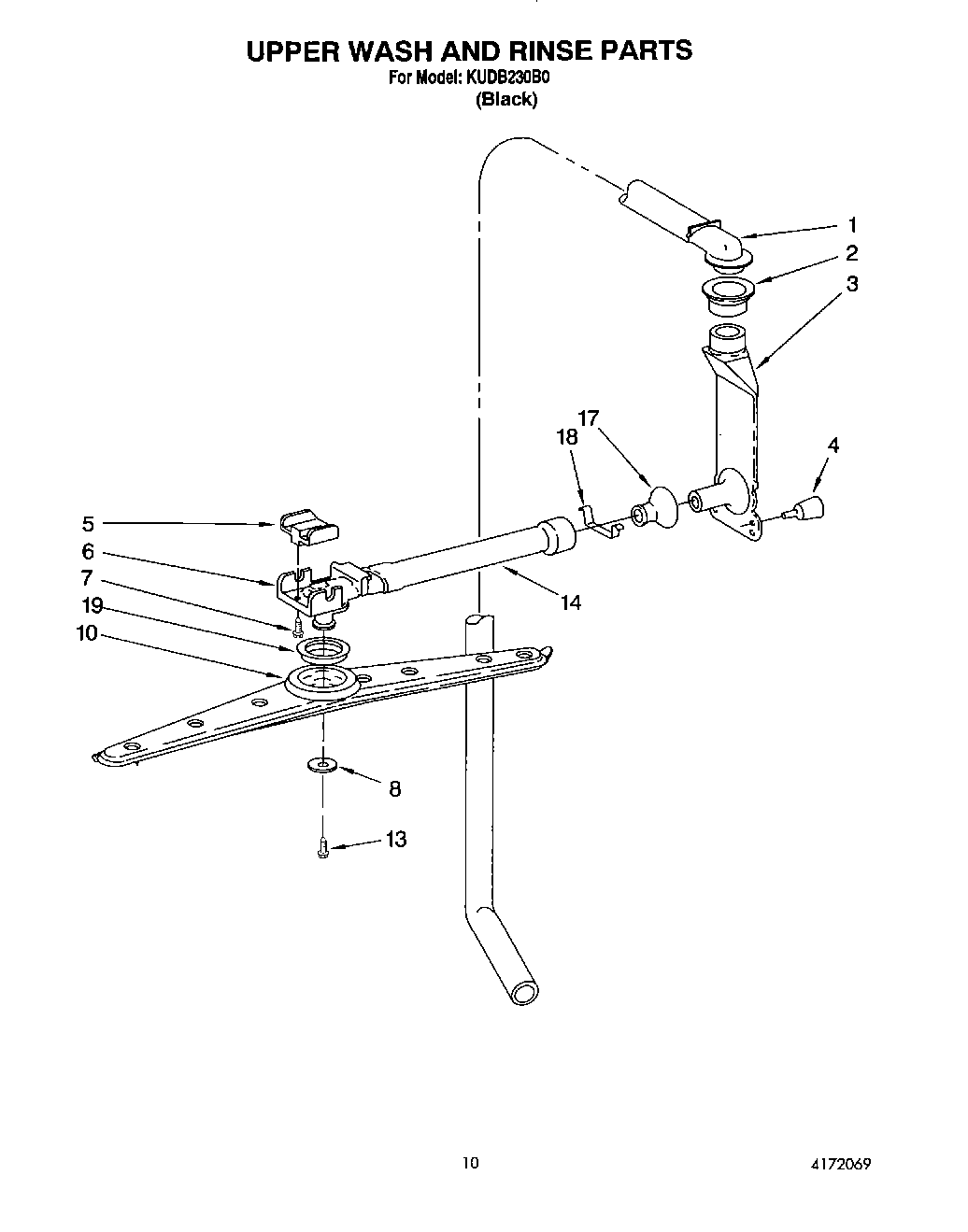 UPPER WASH AND RINSE PARTS
For Model: KUDB230B0
(Black)

1
2
3
17
18
4
5
6
7
19
10
14
8
13

10

4172069