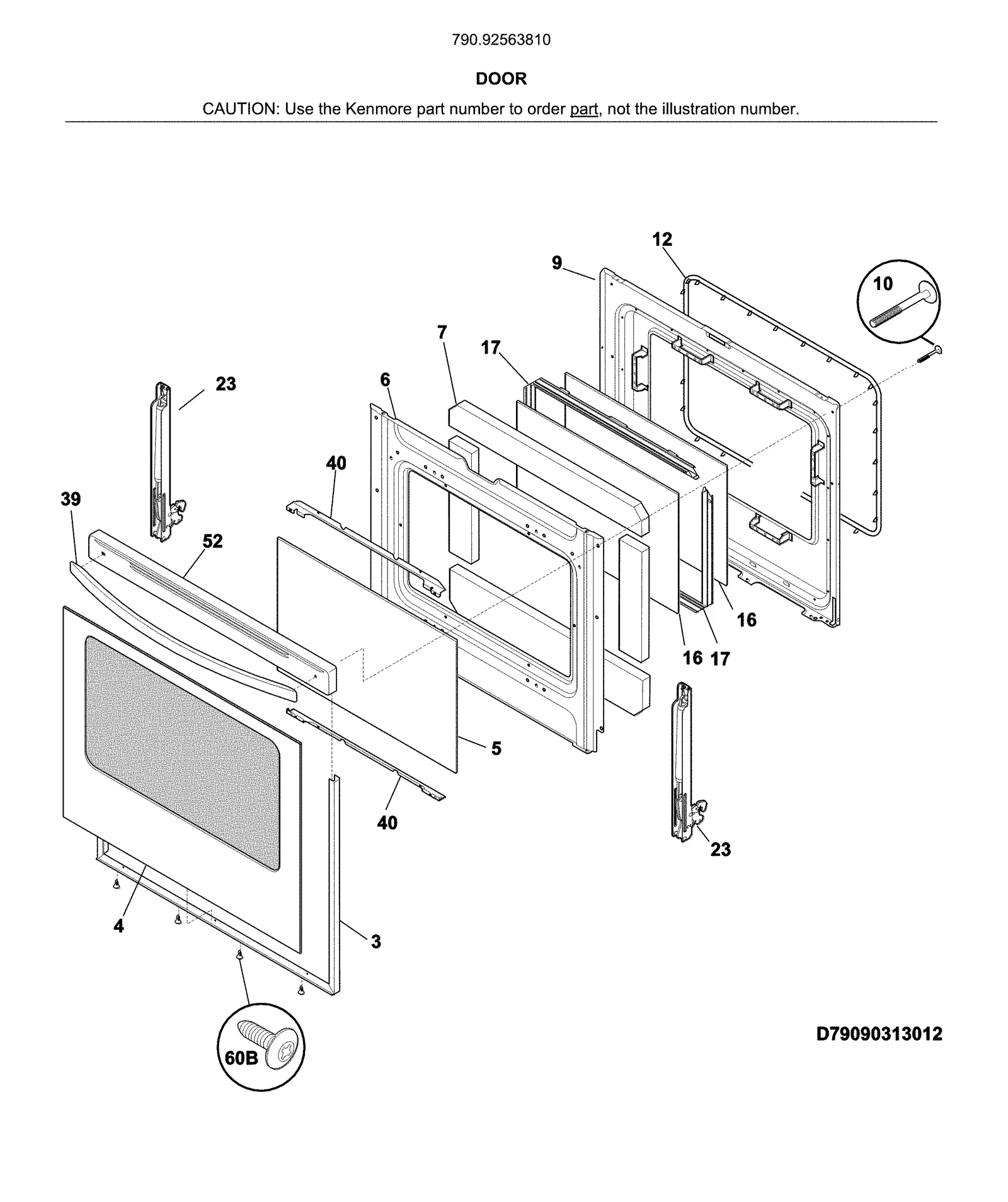 790.92563810

DOOR

CAUTION: Use the Kenmore part number to order part, not the illustration number.

12
9
10
7
17
23
6
40
39
52
16
16 17
5
40
23
4
3
60B

D79090313012