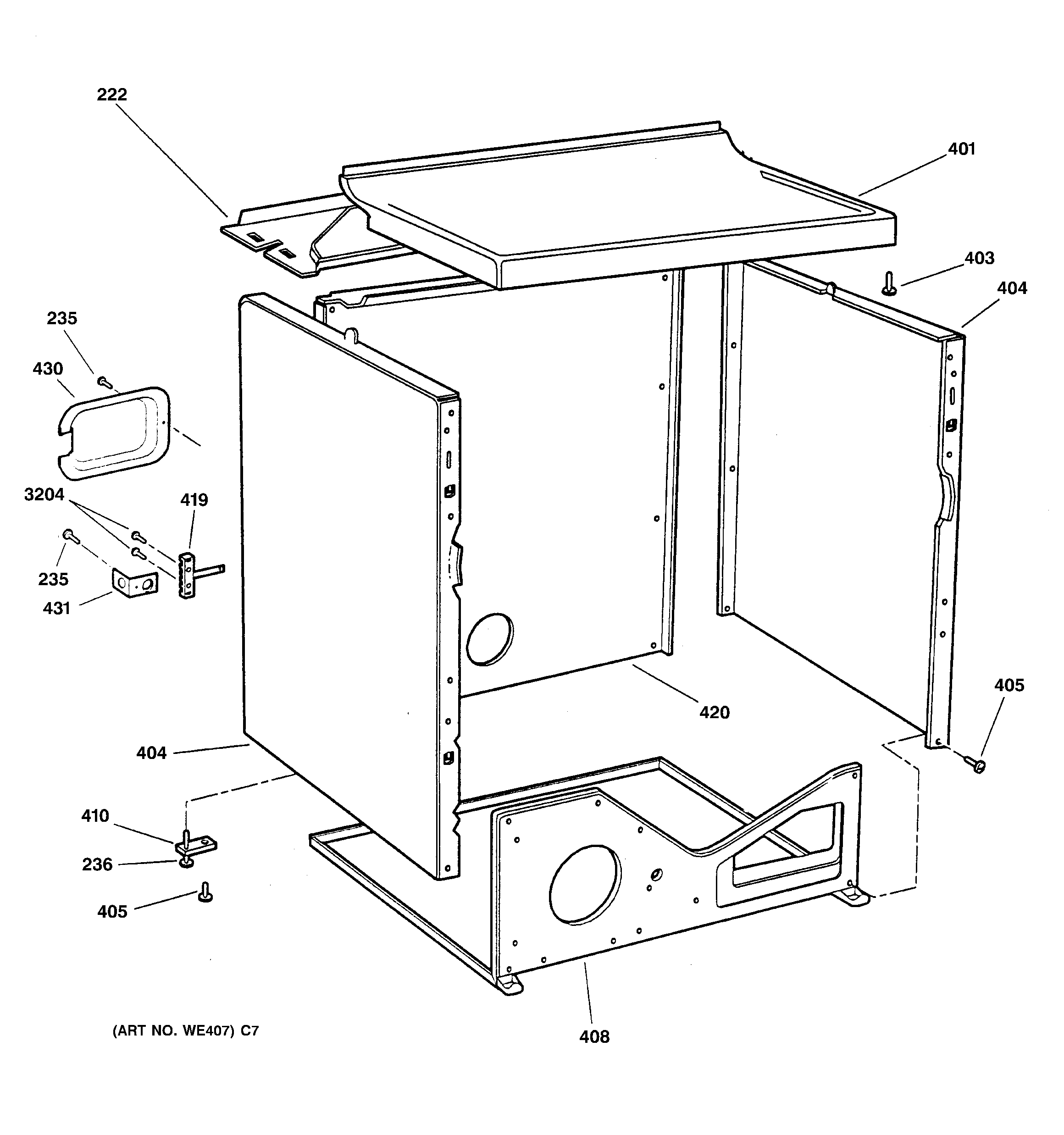 222

401

403

404

235

430

3204

419

235

431

420

405

404

410

236

405

408

(ART NO. WE407) C7