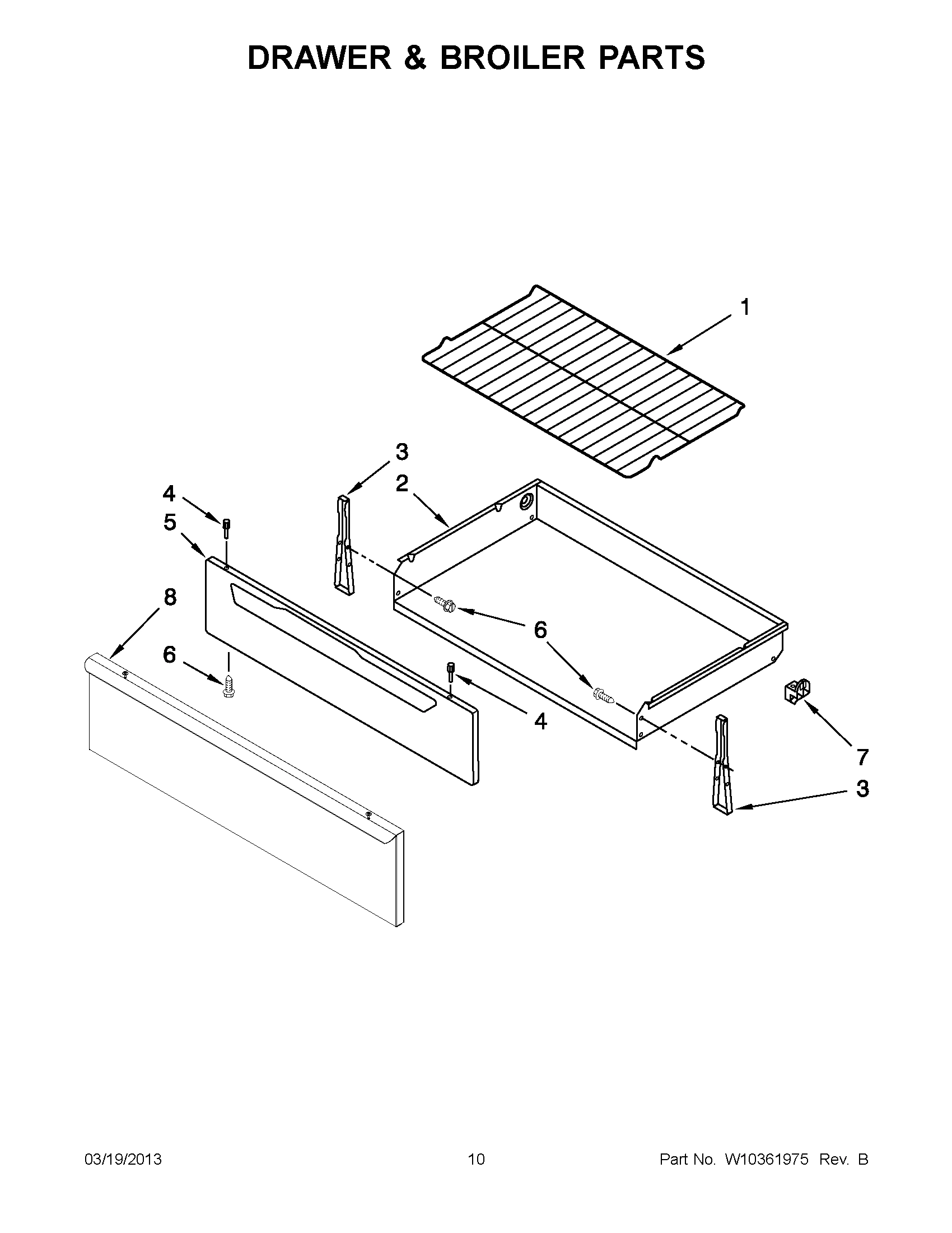 DRAWER & BROILER PARTS

1

3

2

4

5

8

6

6

4

7

3

03/19/2013

10

Part No. W10361975 Rev. B