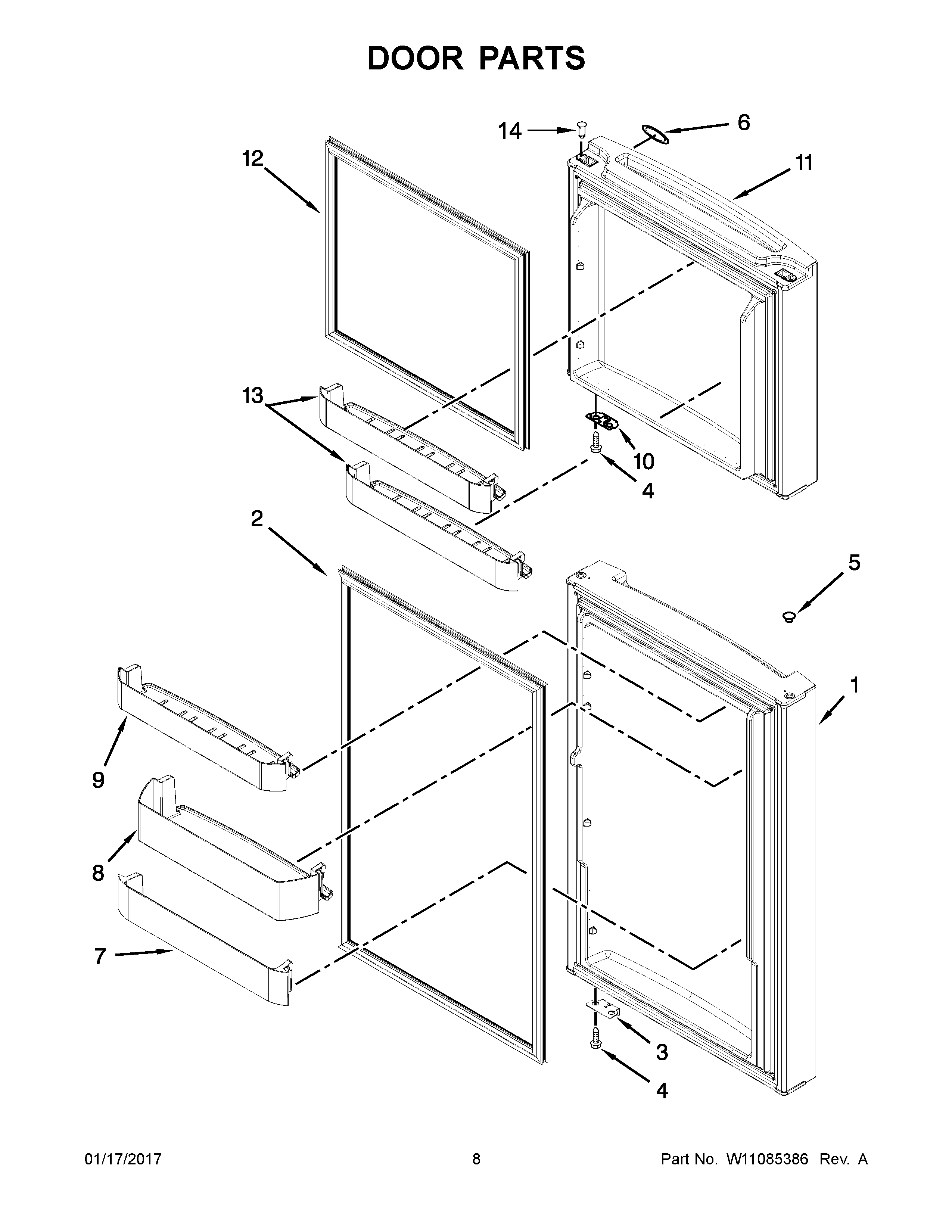 DOOR PARTS

14
6
12
11
13
10
4
2
5
1
9
8
7
3
4

01/17/2017
8
Part No. W11085386 Rev. A