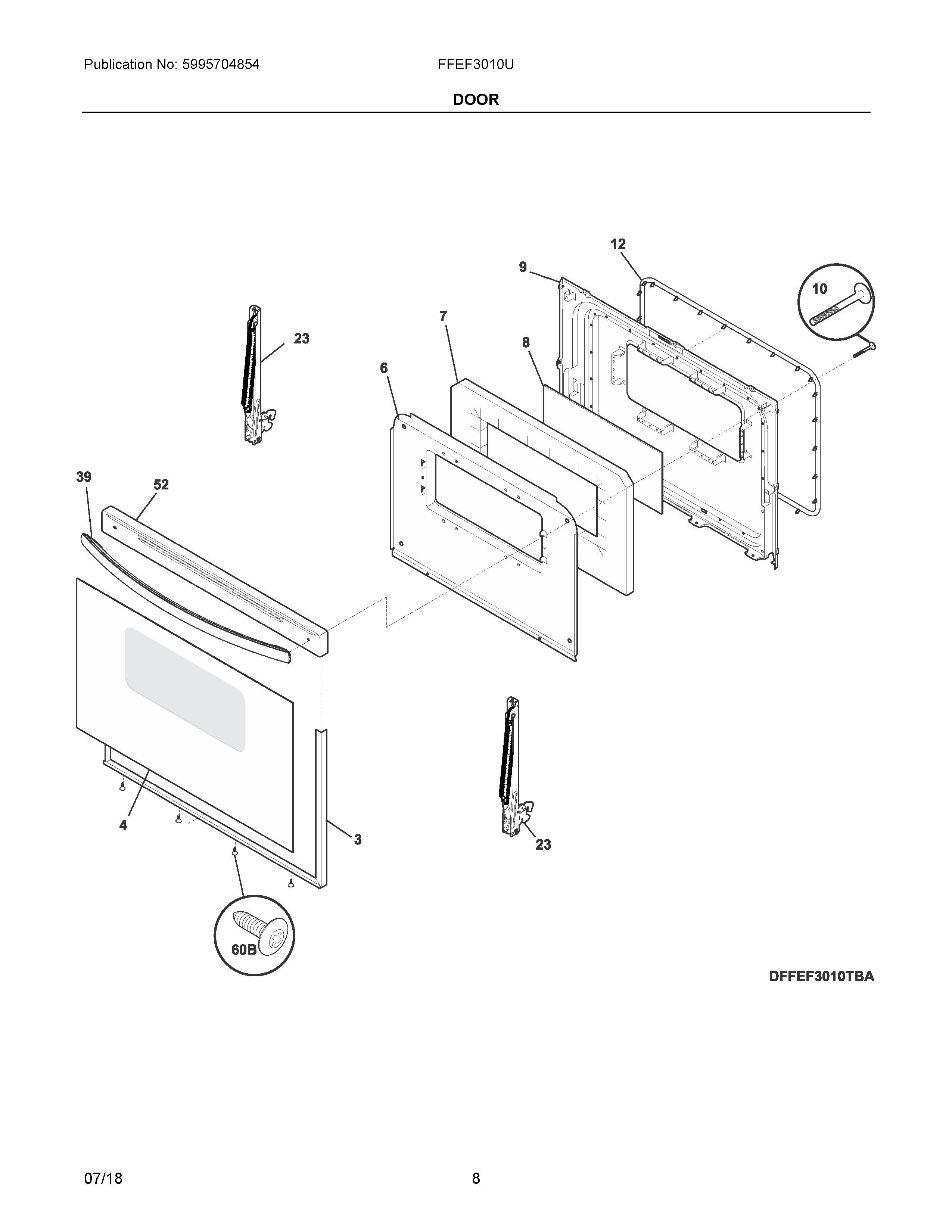 Publication No: 5995704854

FFEF3010U

DOOR

12

9

10

7

23

8

6

39

52

4

3

23

60B

DFFEF3010TBA

07/18

8