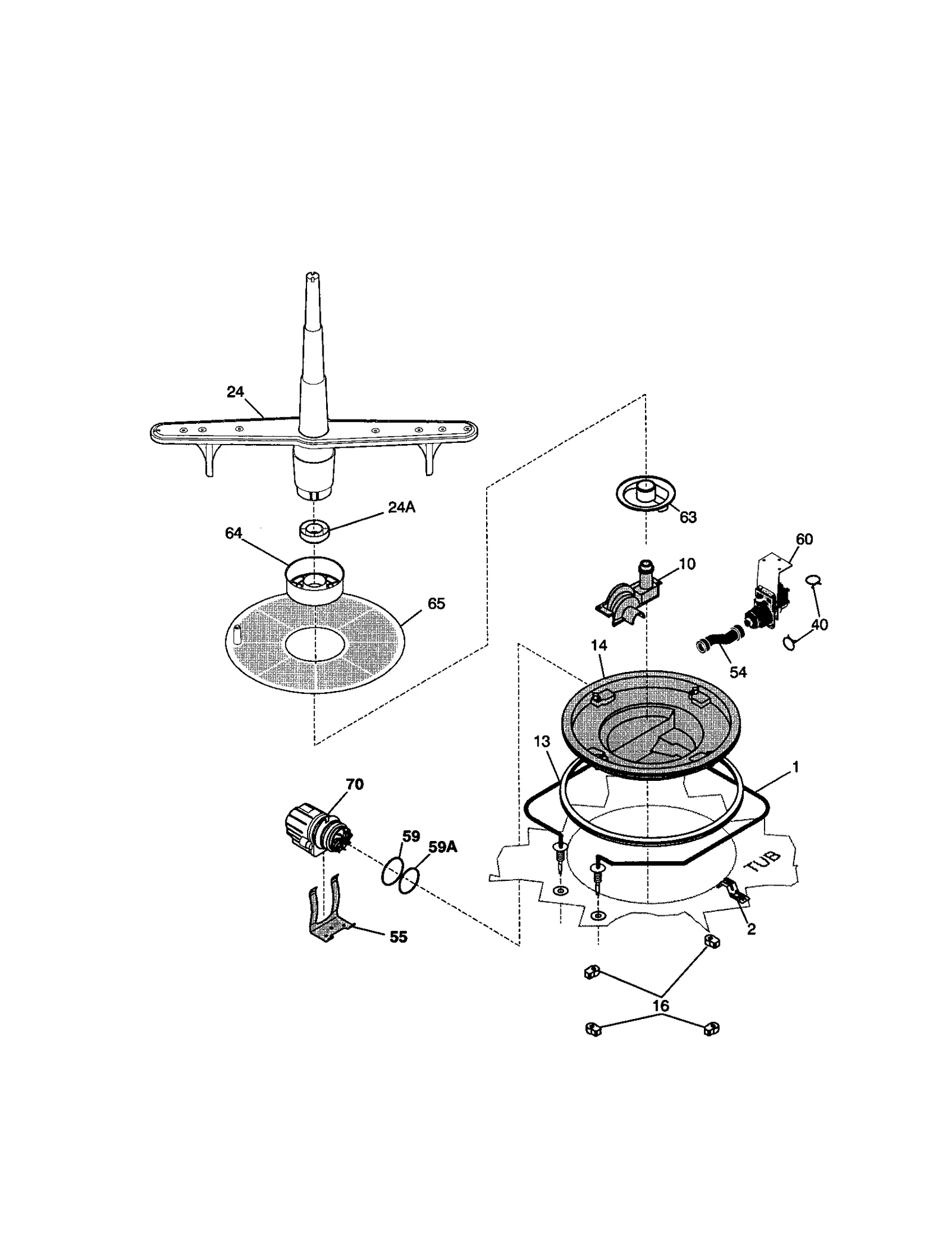 24
24A
64
65
63
60
10
40
54
14
13
1
70
59
59A
TUB
55
2
16