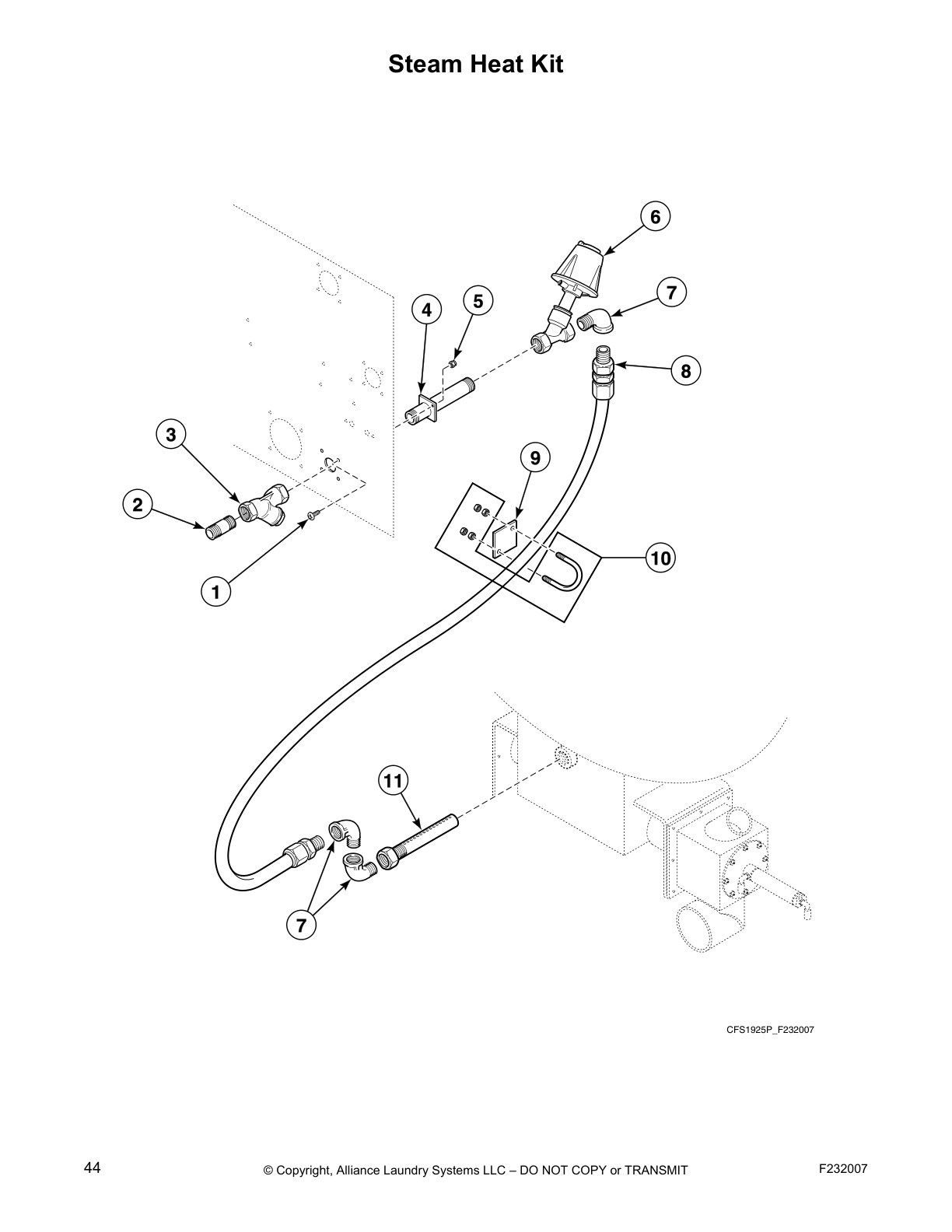 Steam Heat Kit

6

7

4

5

8

3

9

2

10

1

11

7

CFS1925P_F232007

44

© Copyright, Alliance Laundry Systems LLC – DO NOT COPY or TRANSMIT

F232007