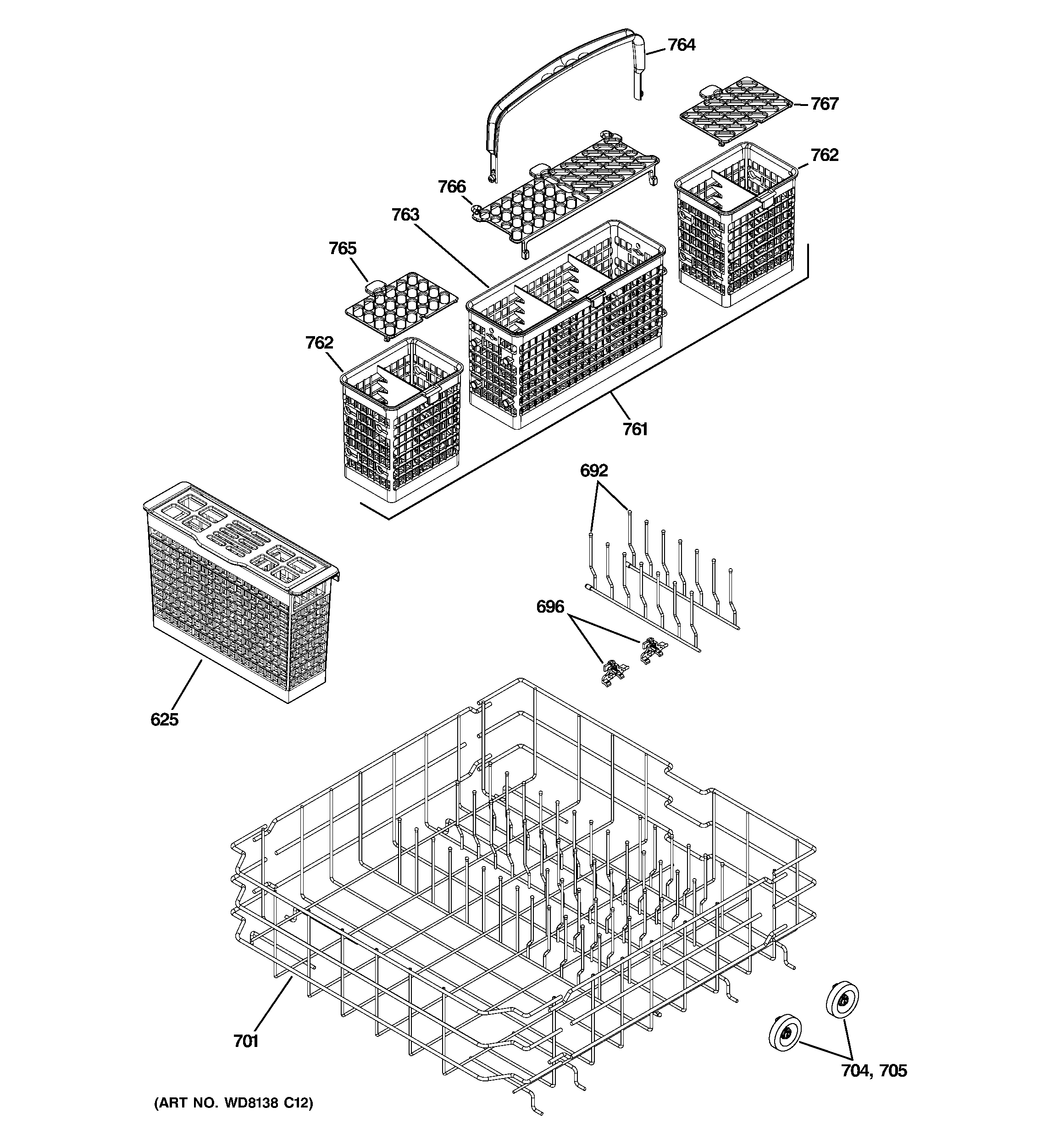 764
767
762
766
763
765
762
761
692
696
625
701
704, 705
(ART NO. WD8138 C12)