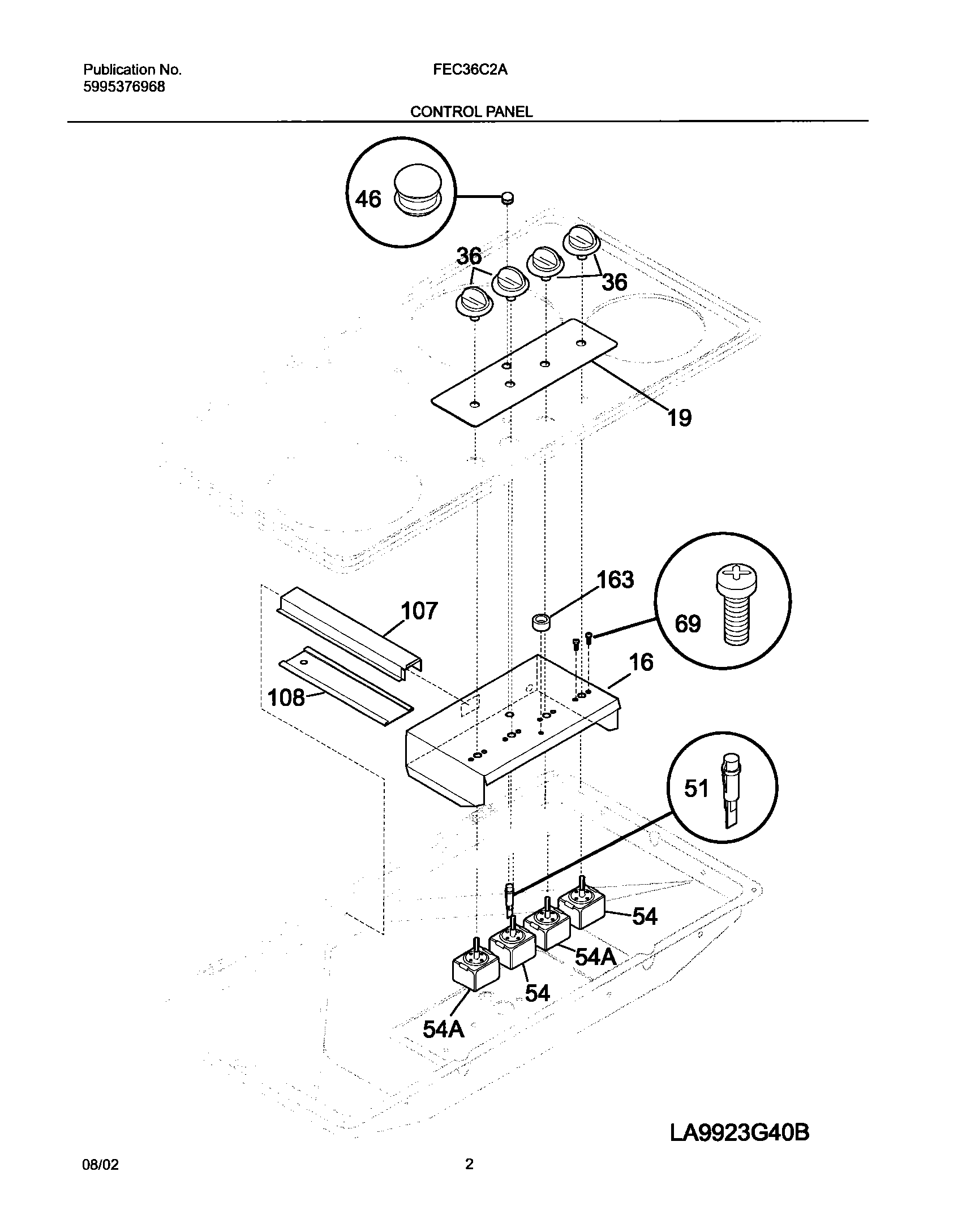 Publication No.
5995376968

FEC36C2A

CONTROL PANEL

46

36

36

19

163

107

69

16

108

51

54

54A

54

54A

LA9923G40B

08/02

2